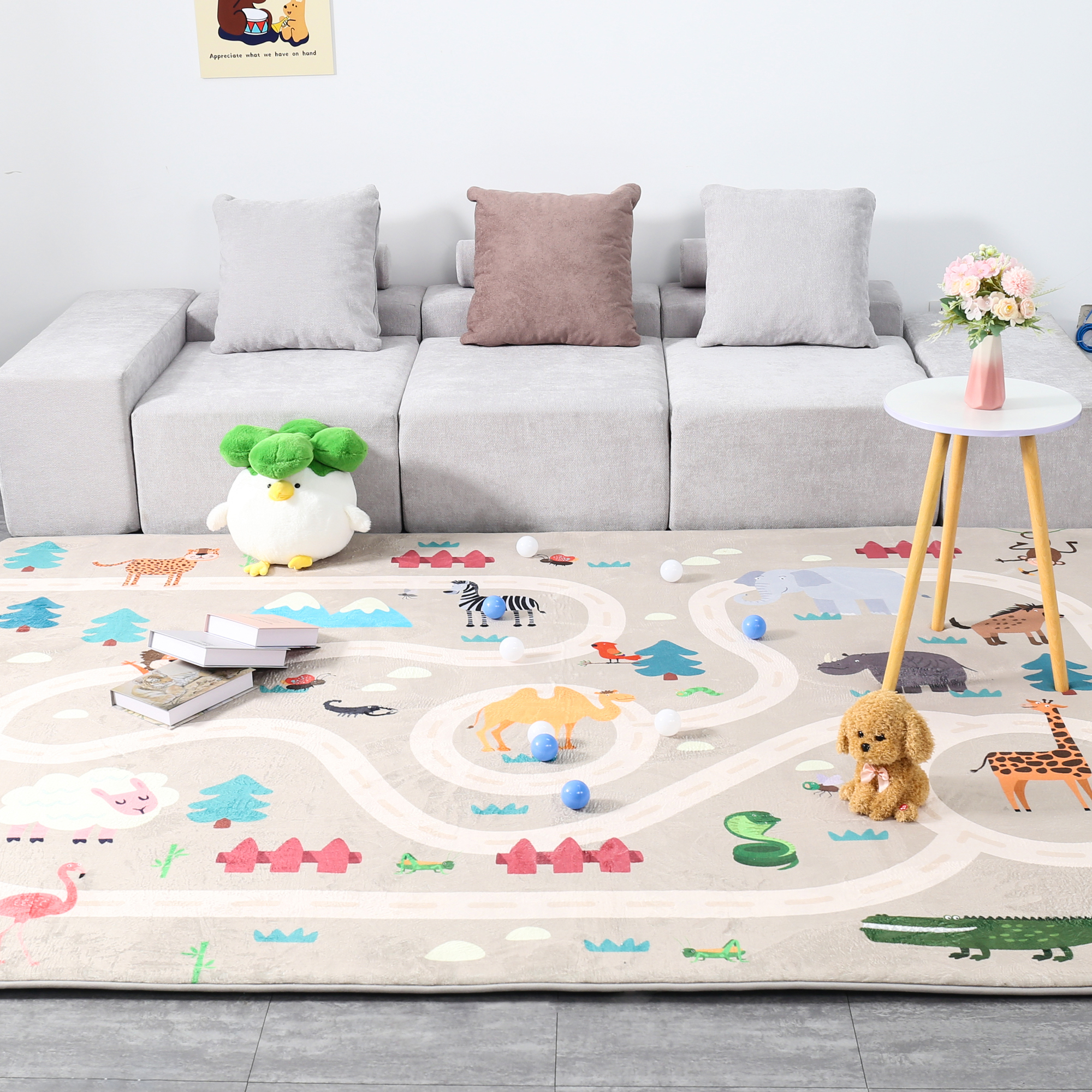 Appreciate what we have on hand