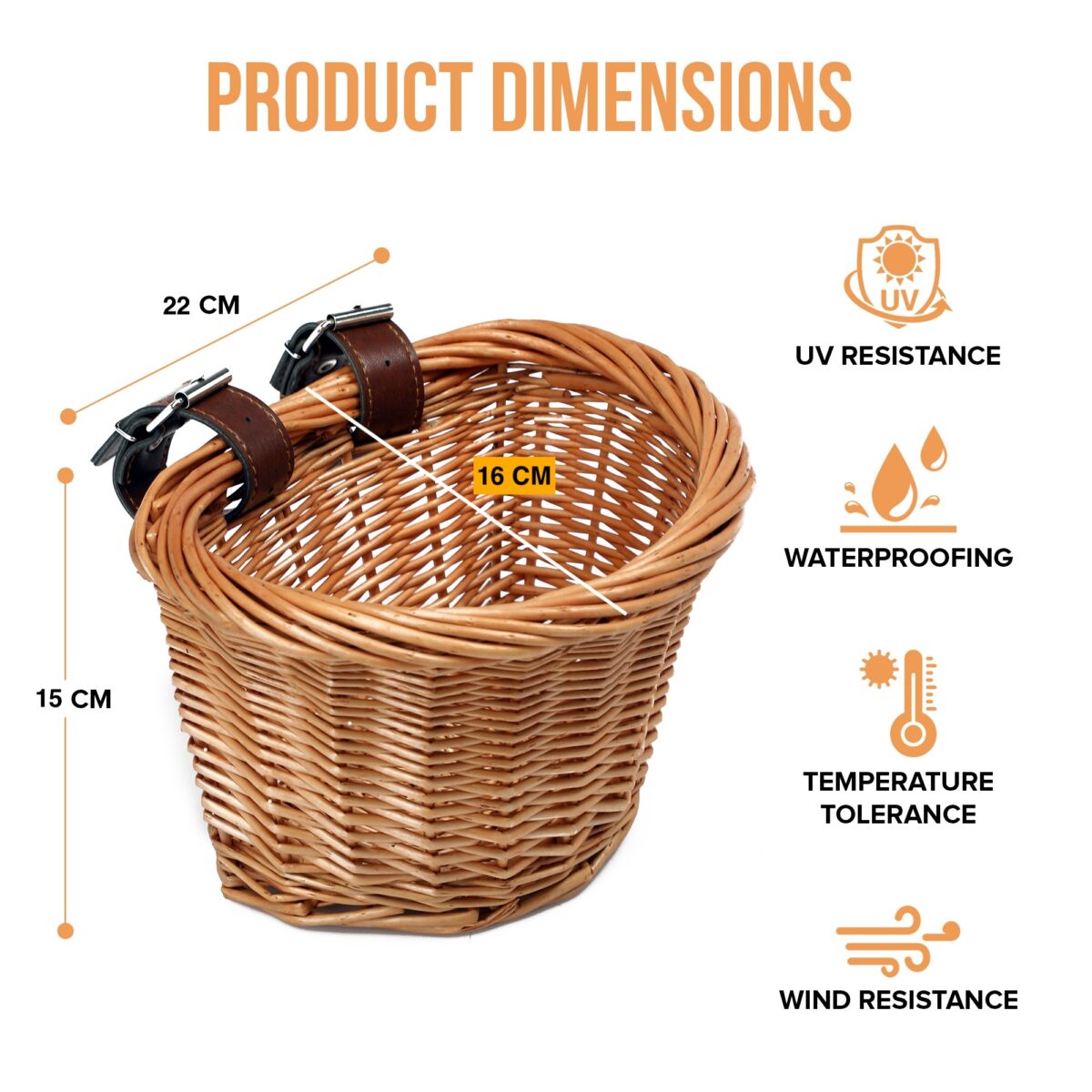 PRODUCT DIMENSIONS

22 CM

16 CM

15 CM

UV

UV RESISTANCE

WATERPROOFING

TEMPERATURE TOLERANCE

WIND RESISTANCE