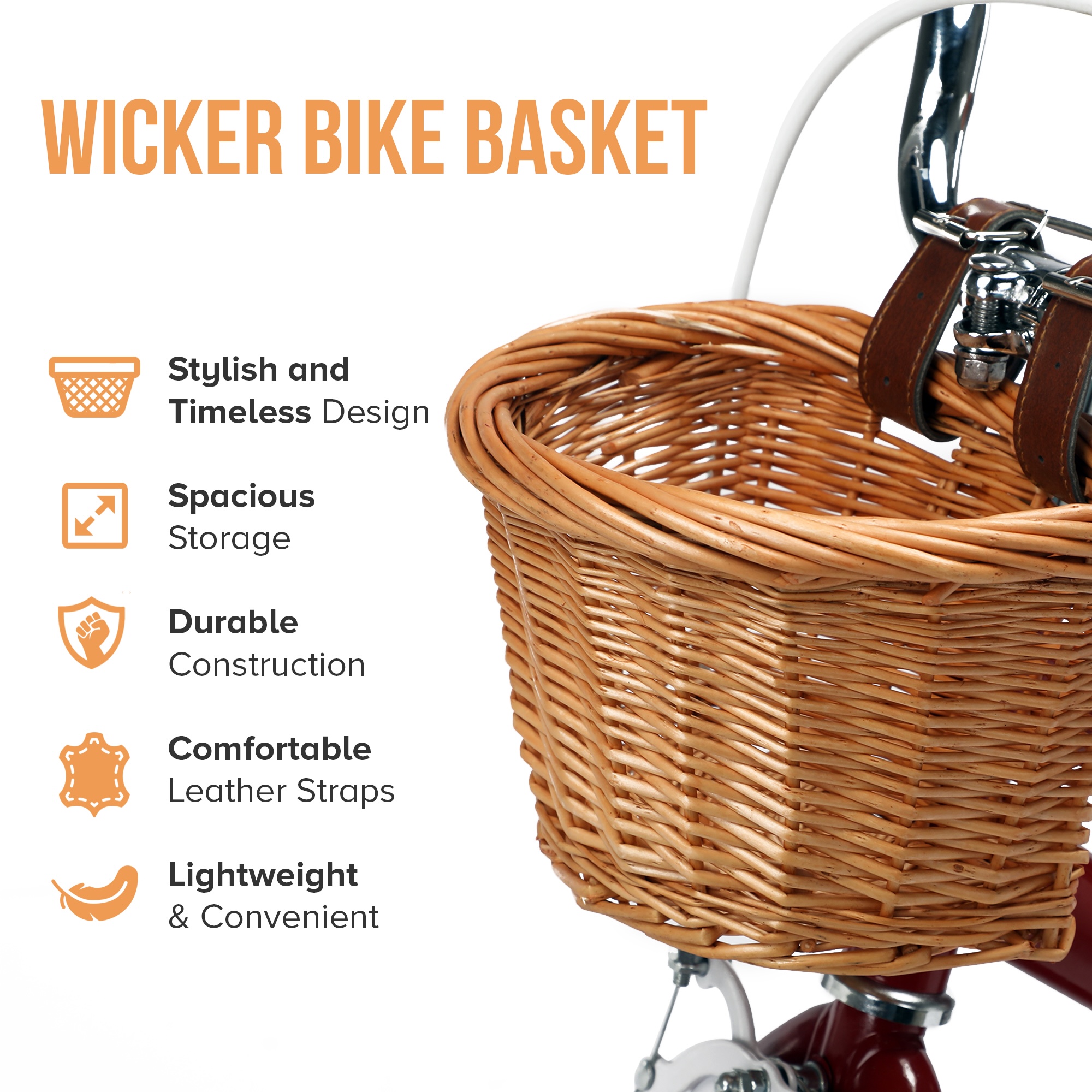 WICKER BIKE BASKET

Stylish and Timeless Design

Spacious Storage

Durable Construction

Comfortable Leather Straps

Lightweight & Convenient