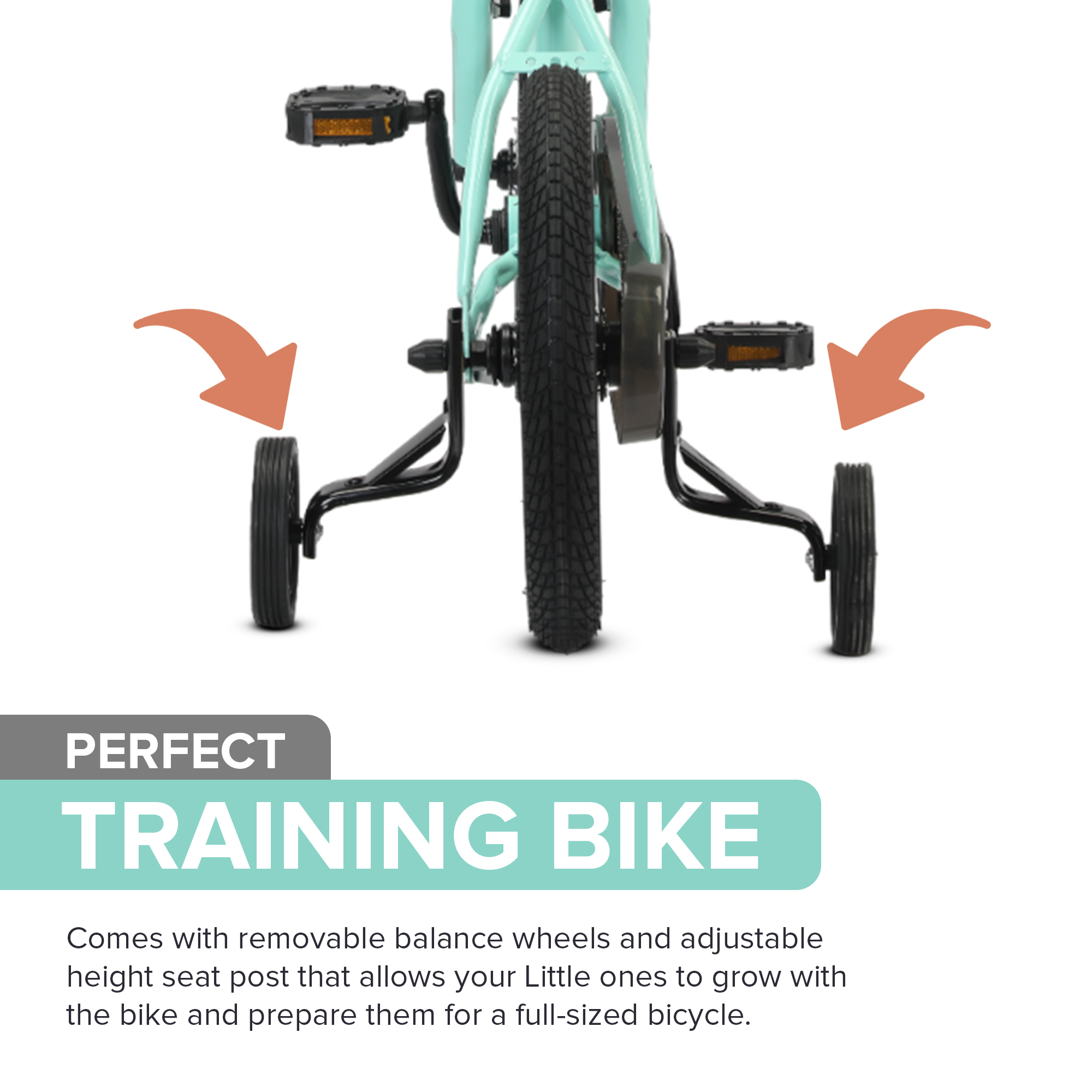 PERFECT
TRAINING BIKE

Comes with removable balance wheels and adjustable height seat post that allows your Little ones to grow with the bike and prepare them for a full-sized bicycle.