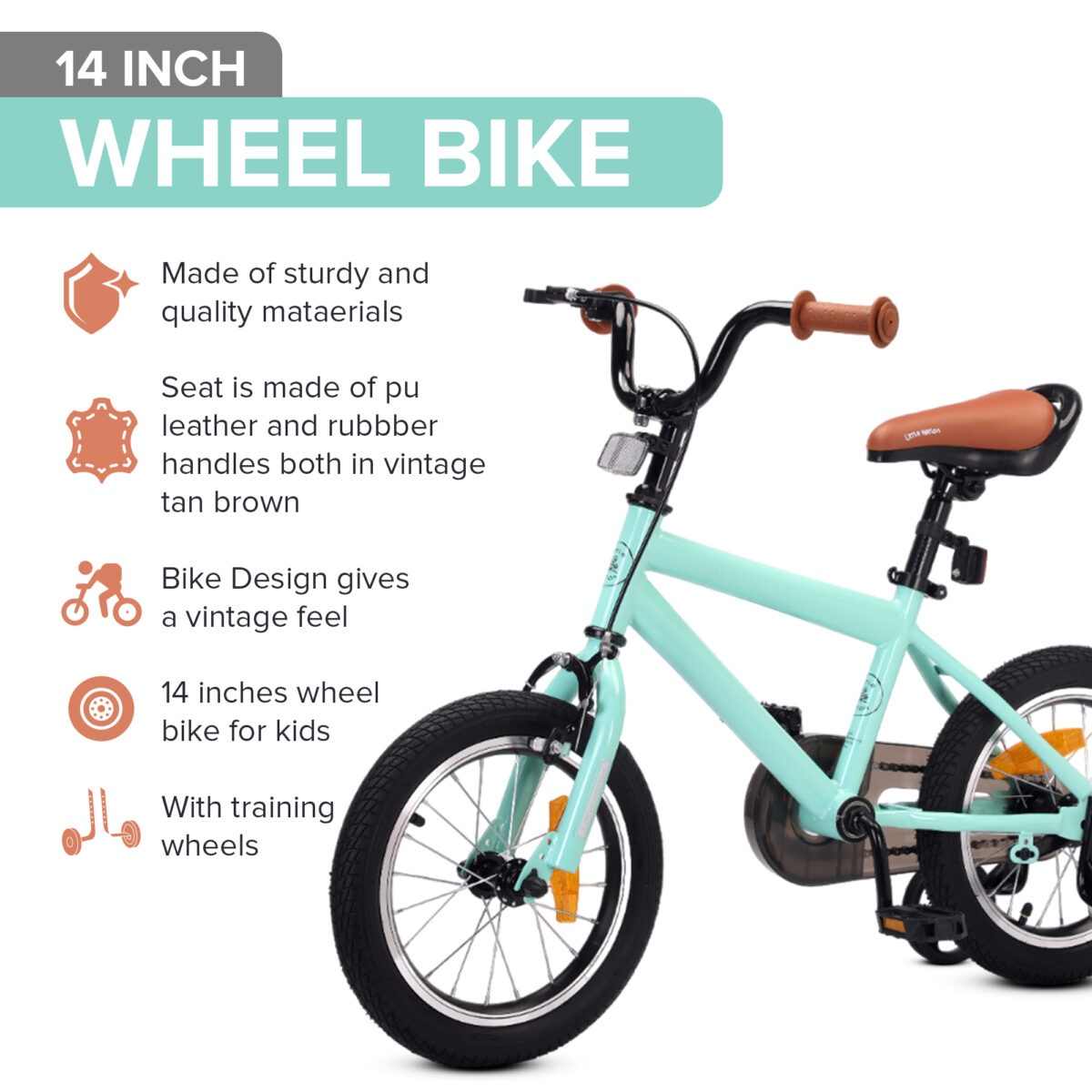 14 INCH
WHEEL BIKE

Made of sturdy and quality mataerials

Seat is made of pu leather and rubbber handles both in vintage tan brown

Bike Design gives a vintage feel

14 inches wheel bike for kids

With training wheels

Little Nation