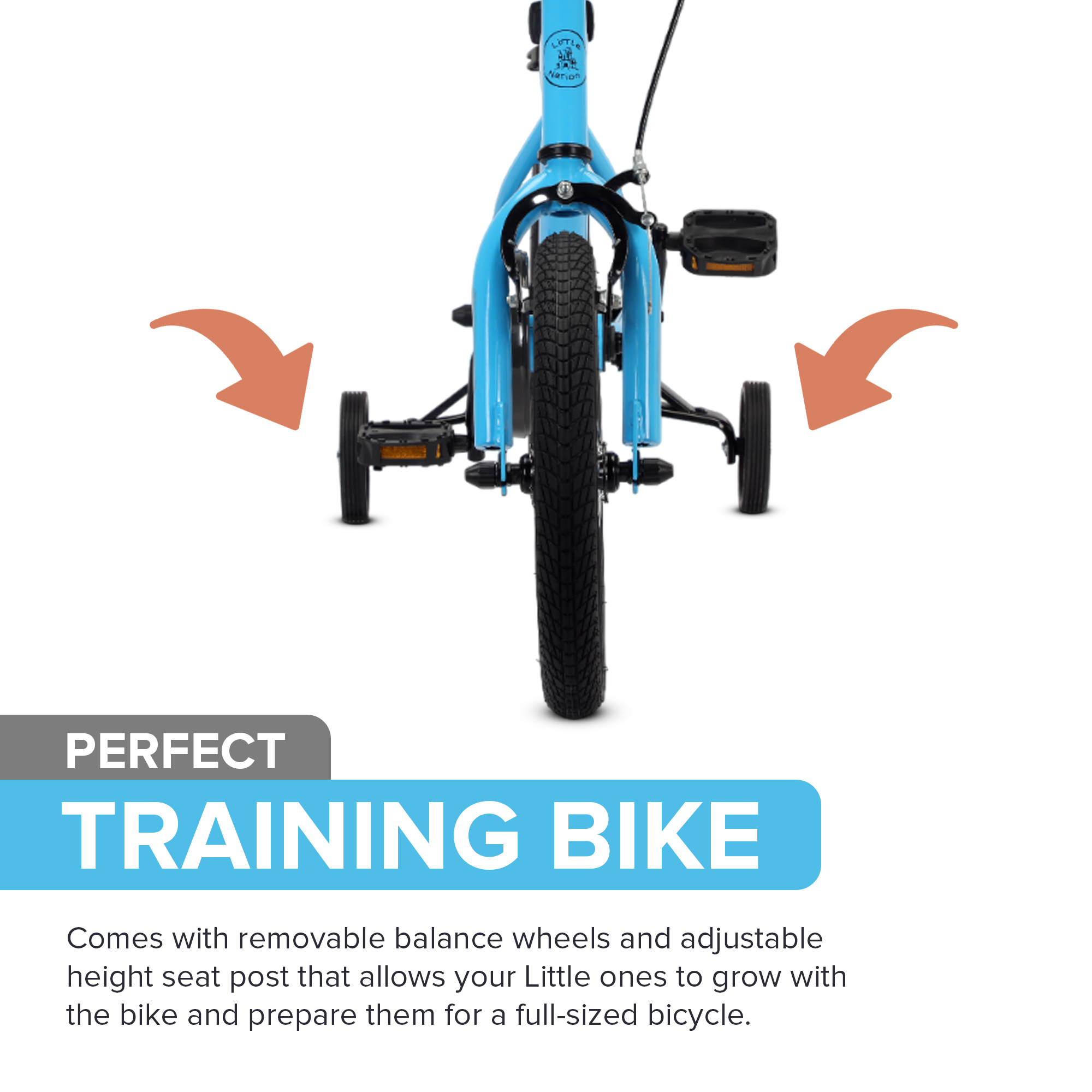 Little Nation

PERFECT

TRAINING BIKE

Comes with removable balance wheels and adjustable height seat post that allows your Little ones to grow with the bike and prepare them for a full-sized bicycle.