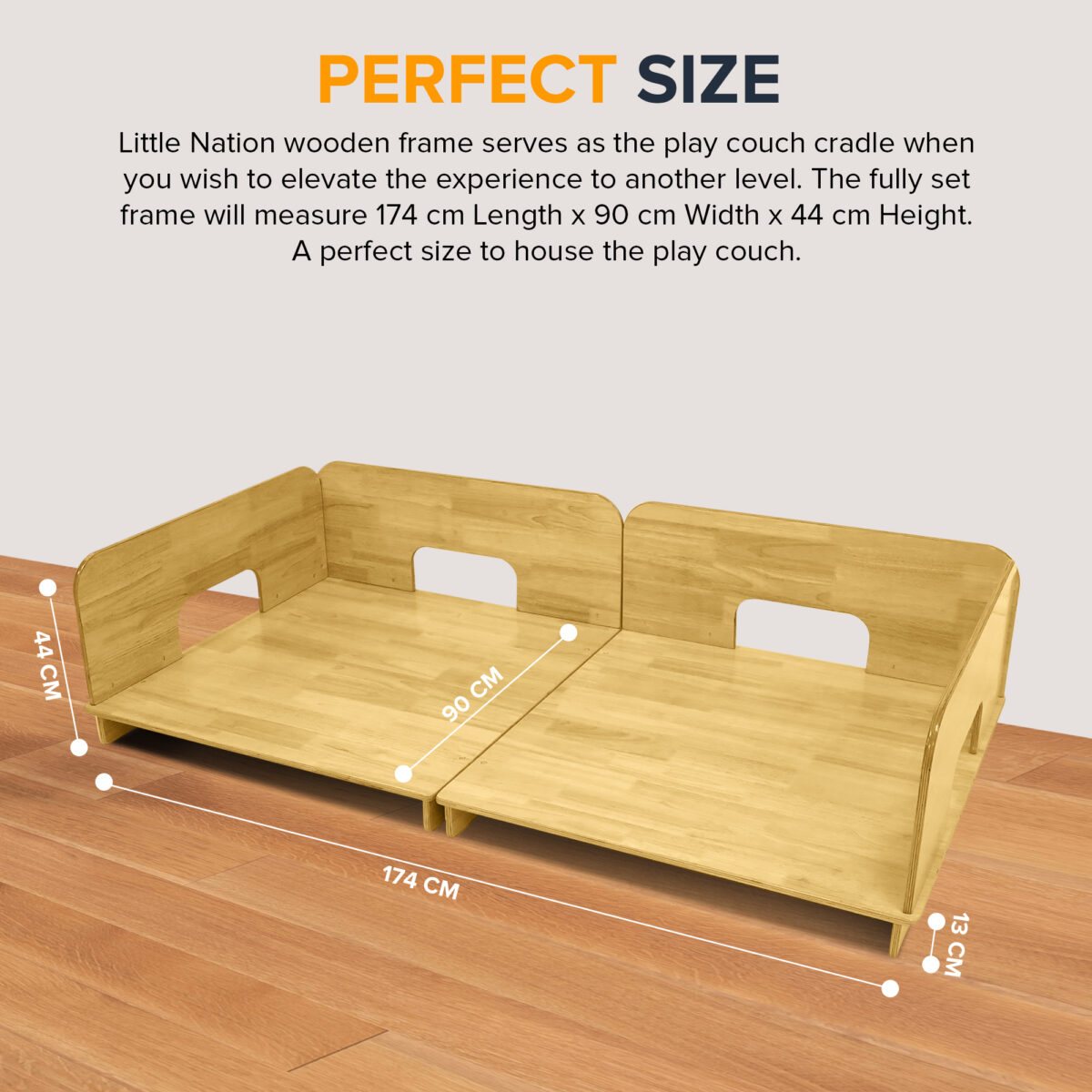 PERFECT SIZE

Little Nation wooden frame serves as the play couch cradle when you wish to elevate the experience to another level. The fully set frame will measure 174 cm Length x 90 cm Width x 44 cm Height. A perfect size to house the play couch.

44 CM

90 CM

174 CM

13 CM