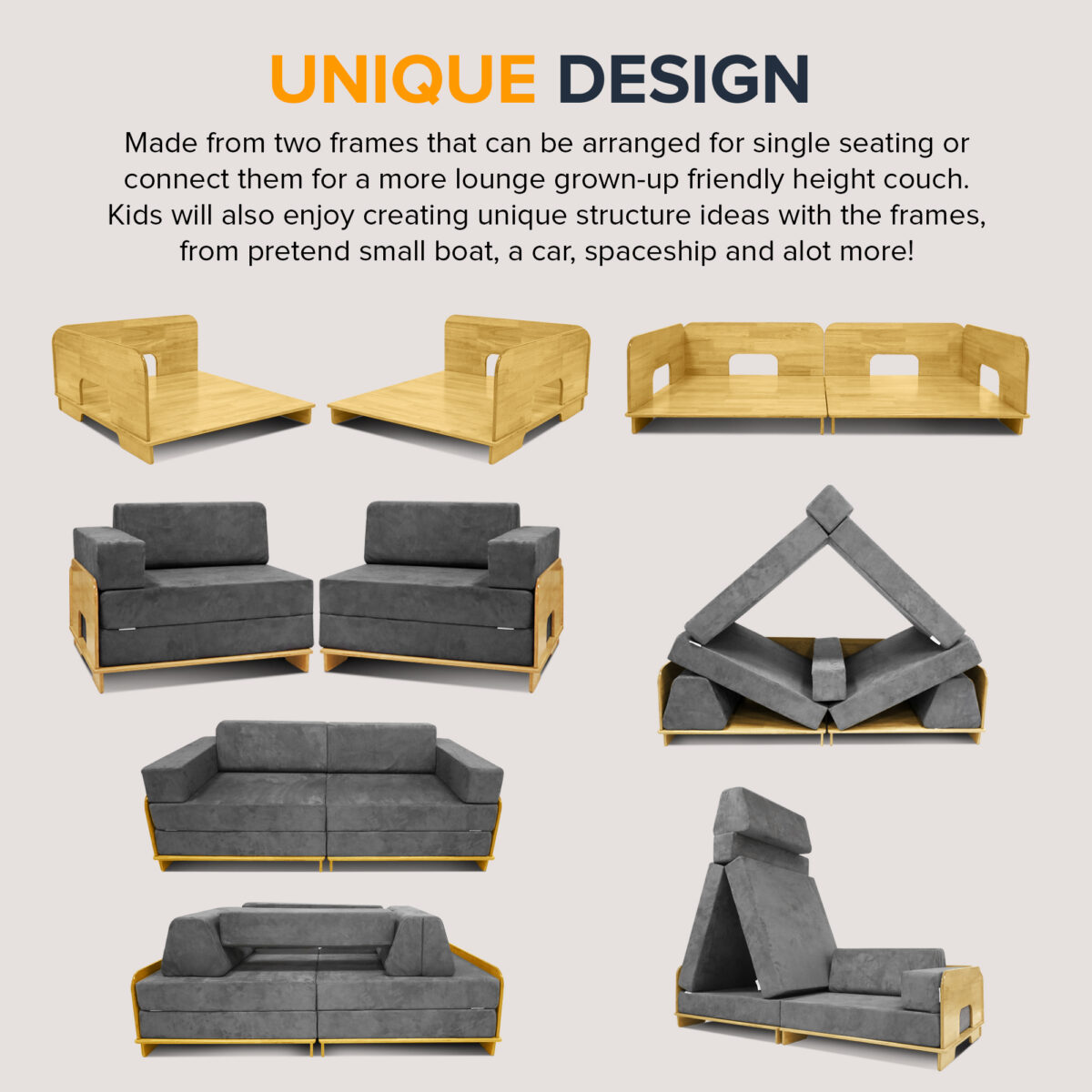 UNIQUE DESIGN

Made from two frames that can be arranged for single seating or connect them for a more lounge grown-up friendly height couch. Kids will also enjoy creating unique structure ideas with the frames, from pretend small boat, a car, spaceship and alot more!