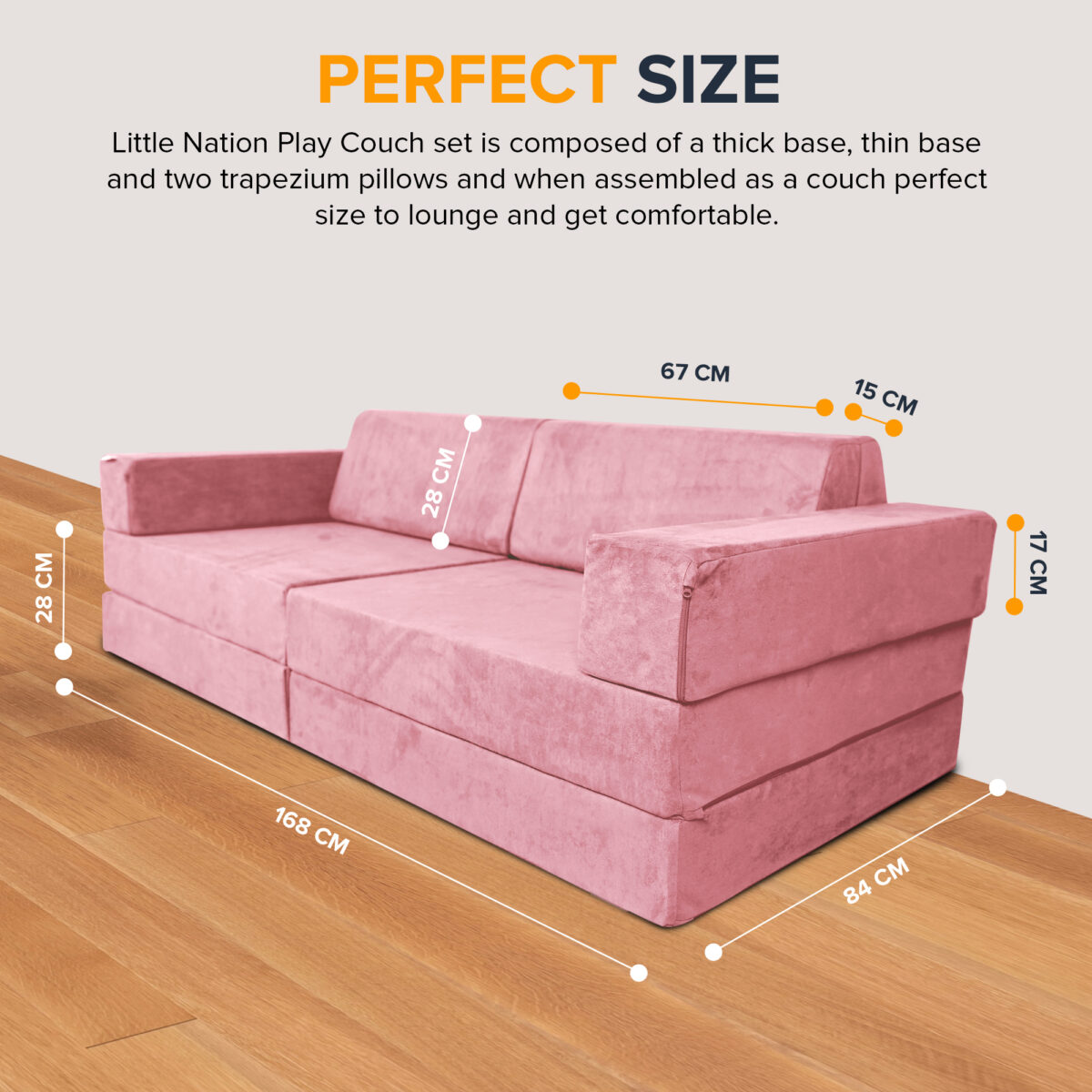 PERFECT SIZE

Little Nation Play Couch set is composed of a thick base, thin base and two trapezium pillows and when assembled as a couch perfect size to lounge and get comfortable.

67 CM
15 CM
28 CM
17 CM
28 CM
168 CM
84 CM