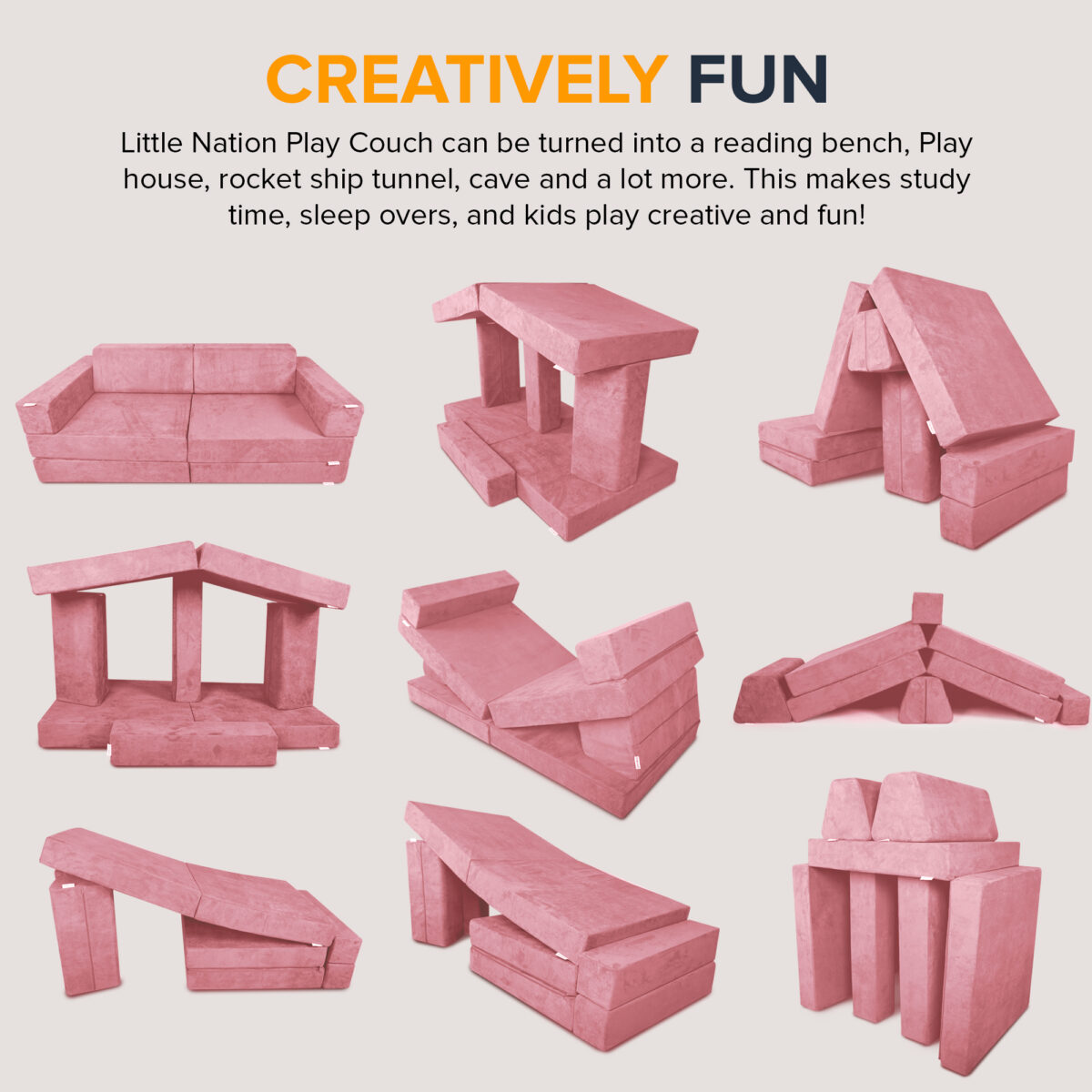 CREATIVELY FUN

Little Nation Play Couch can be turned into a reading bench, Play house, rocket ship tunnel, cave and a lot more. This makes study time, sleep overs, and kids play creative and fun!