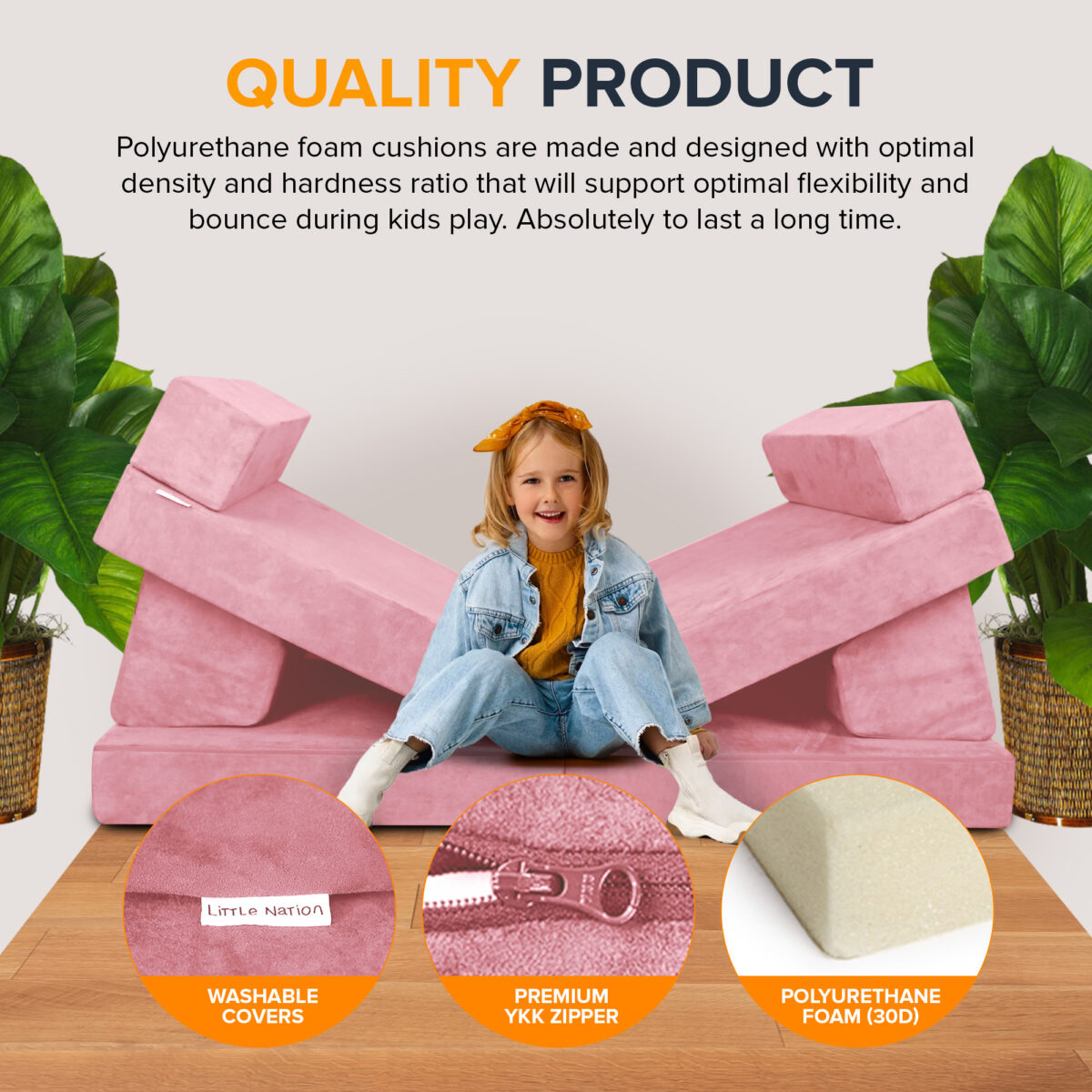 QUALITY PRODUCT

Polyurethane foam cushions are made and designed with optimal density and hardness ratio that will support optimal flexibility and bounce during kids play. Absolutely to last a long time.

Little Nation

WASHABLE COVERS

PREMIUM YKK ZIPPER

POLYURETHANE FOAM (30D)