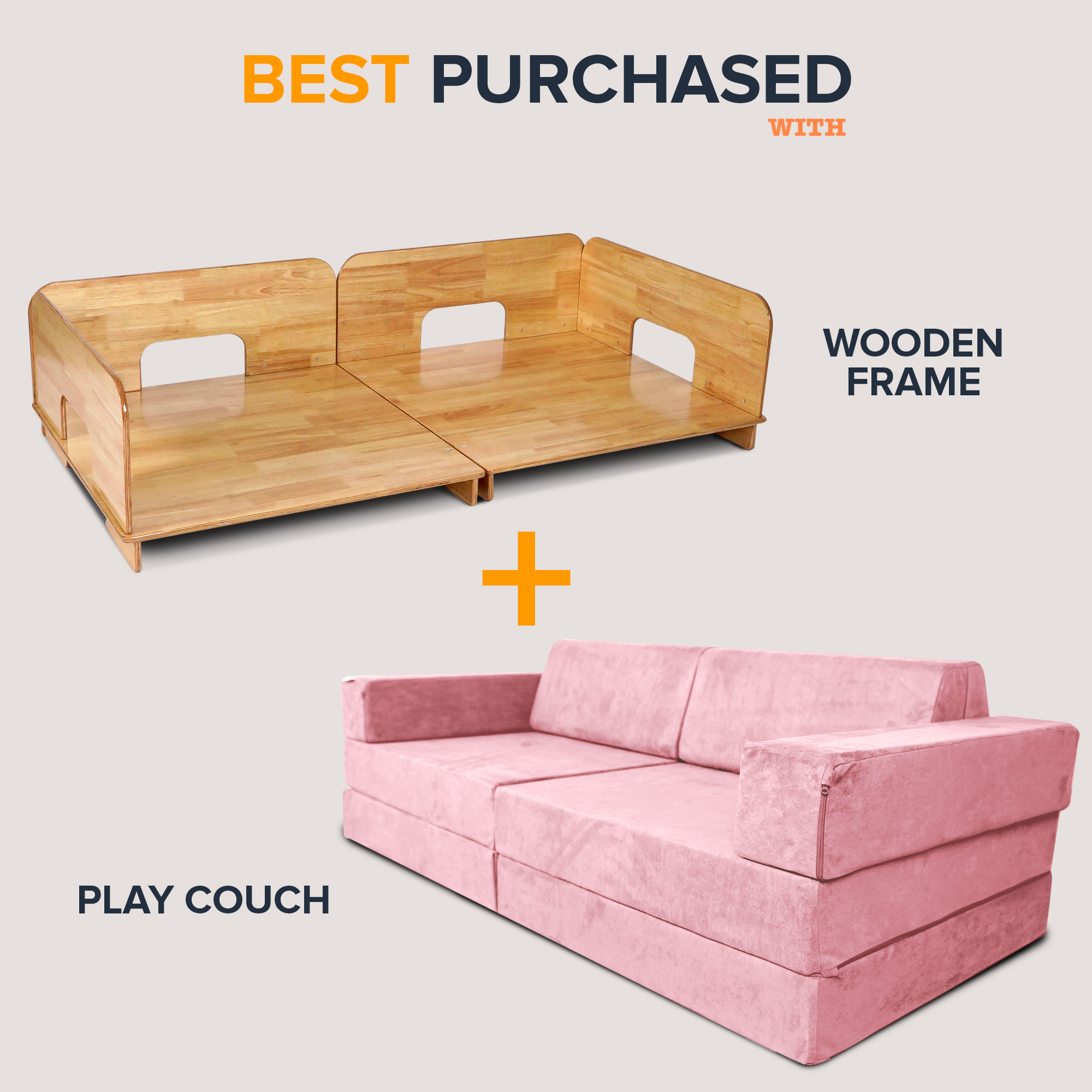 BEST PURCHASED
WITH

WOODEN
FRAME

+

PLAY COUCH