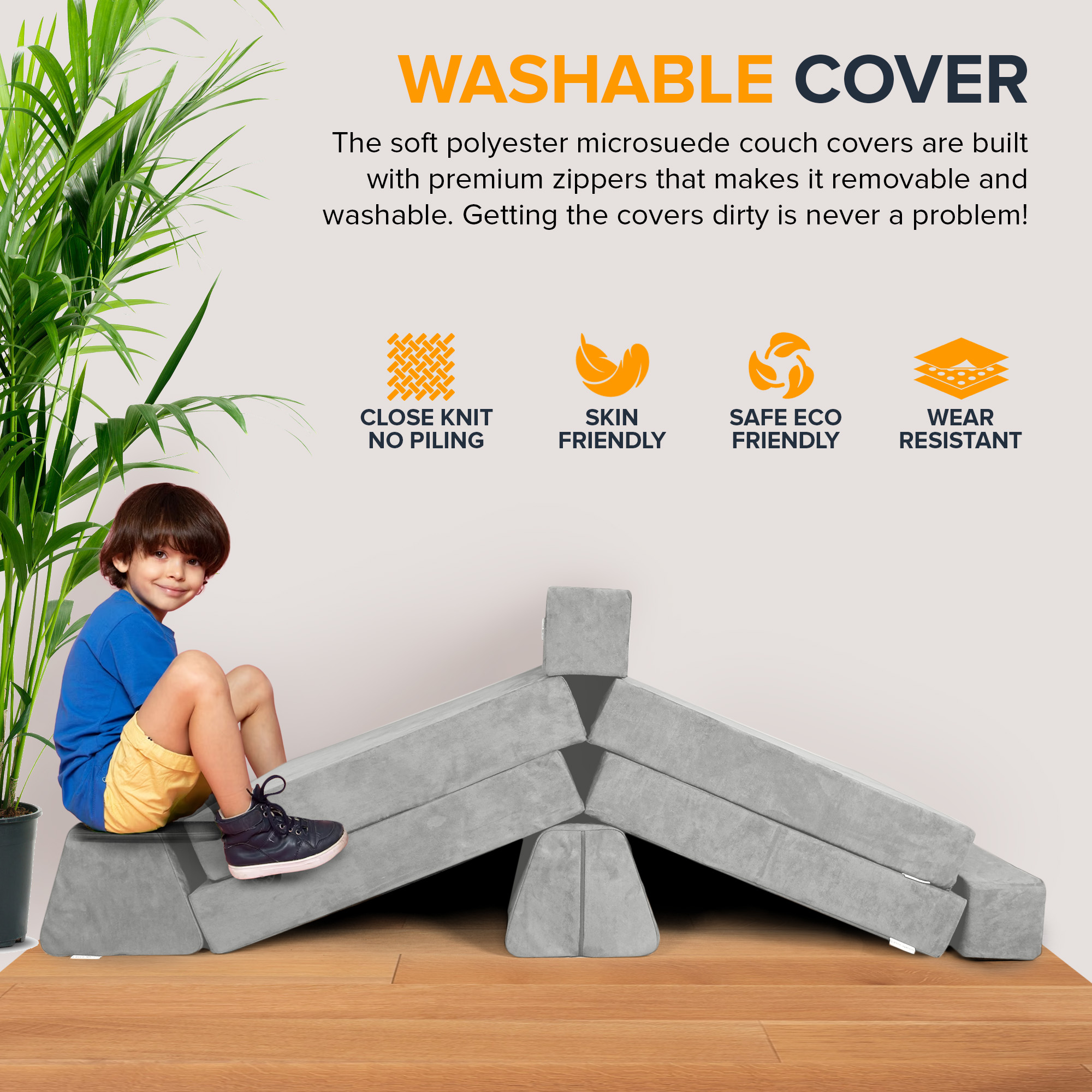 WASHABLE COVER

The soft polyester microsuede couch covers are built with premium zippers that makes it removable and washable. Getting the covers dirty is never a problem!

CLOSE KNIT NO PILING

SKIN FRIENDLY

SAFE ECO FRIENDLY

WEAR RESISTANT