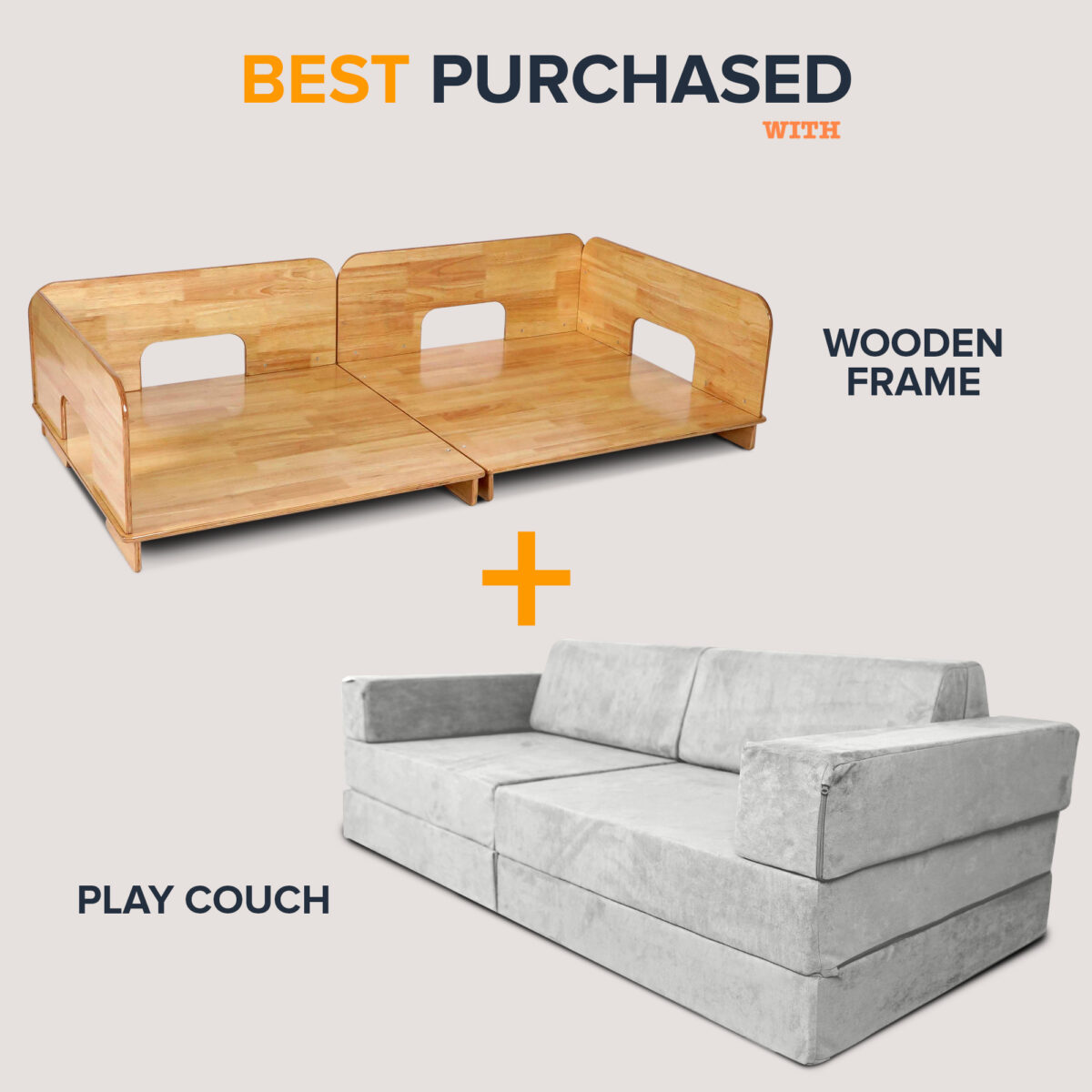 BEST PURCHASED
WITH

WOODEN FRAME

+

PLAY COUCH