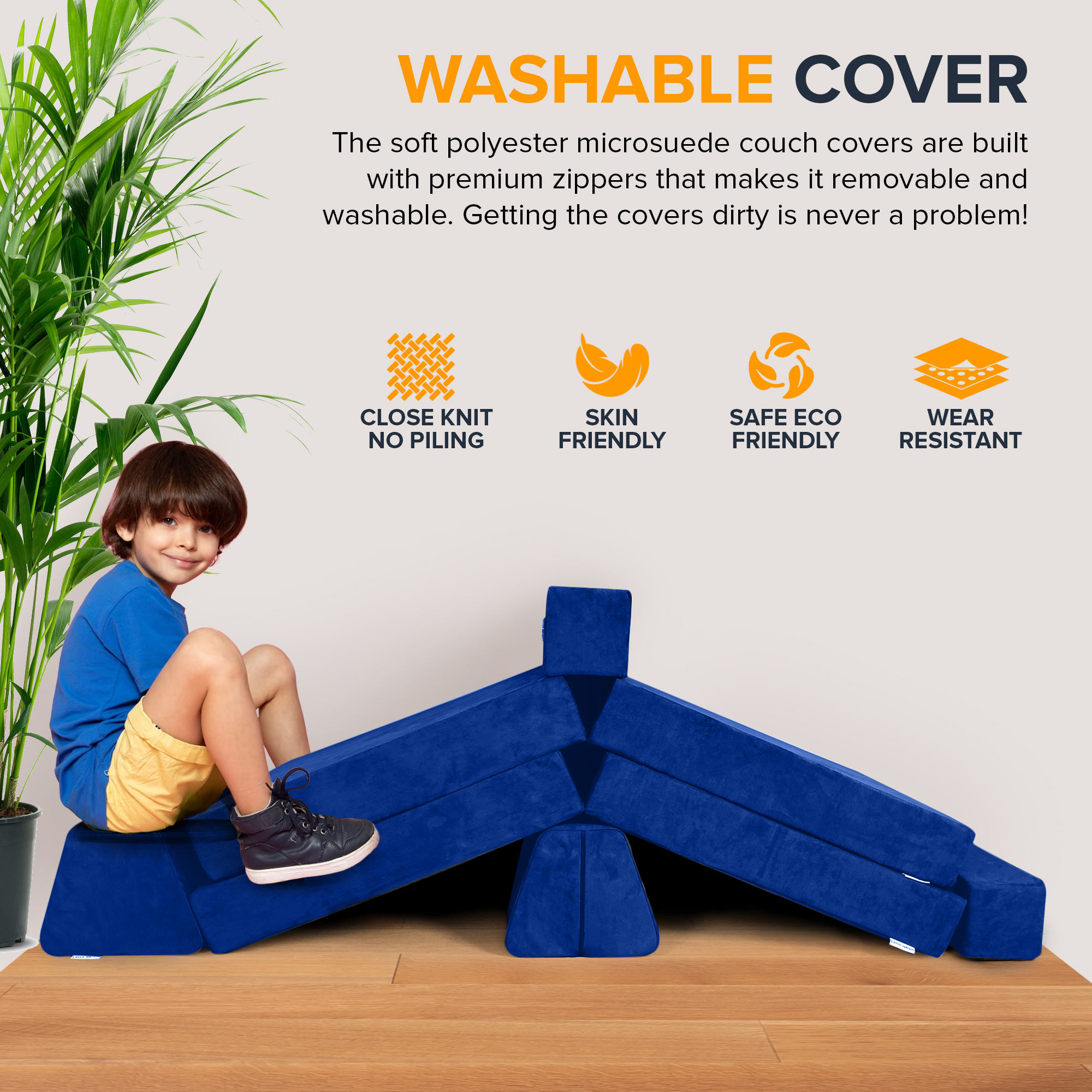 WASHABLE COVER

The soft polyester microsuede couch covers are built with premium zippers that makes it removable and washable. Getting the covers dirty is never a problem!

CLOSE KNIT NO PILING

SKIN FRIENDLY

SAFE ECO FRIENDLY

WEAR RESISTANT