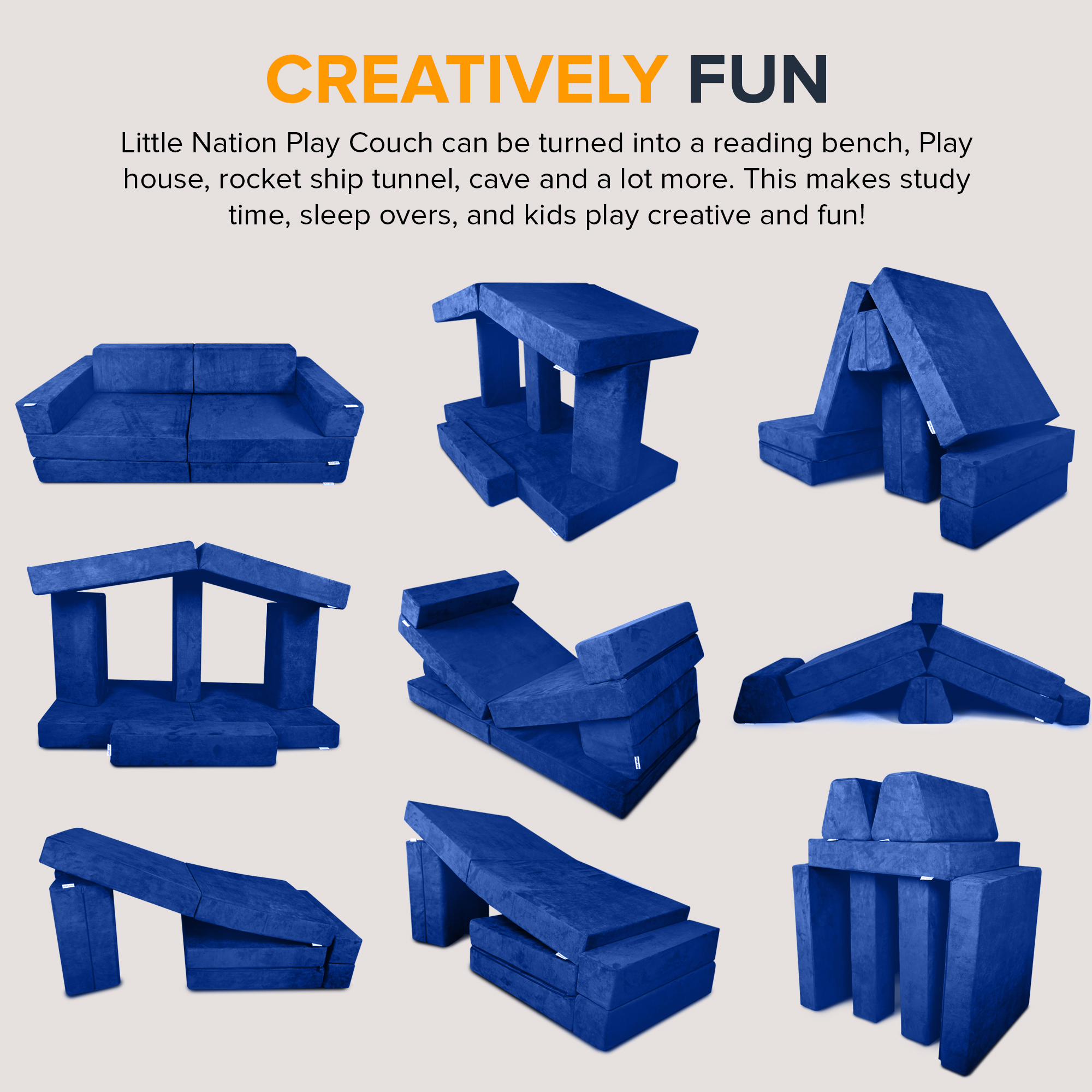 CREATIVELY FUN

Little Nation Play Couch can be turned into a reading bench, Play house, rocket ship tunnel, cave and a lot more. This makes study time, sleep overs, and kids play creative and fun!