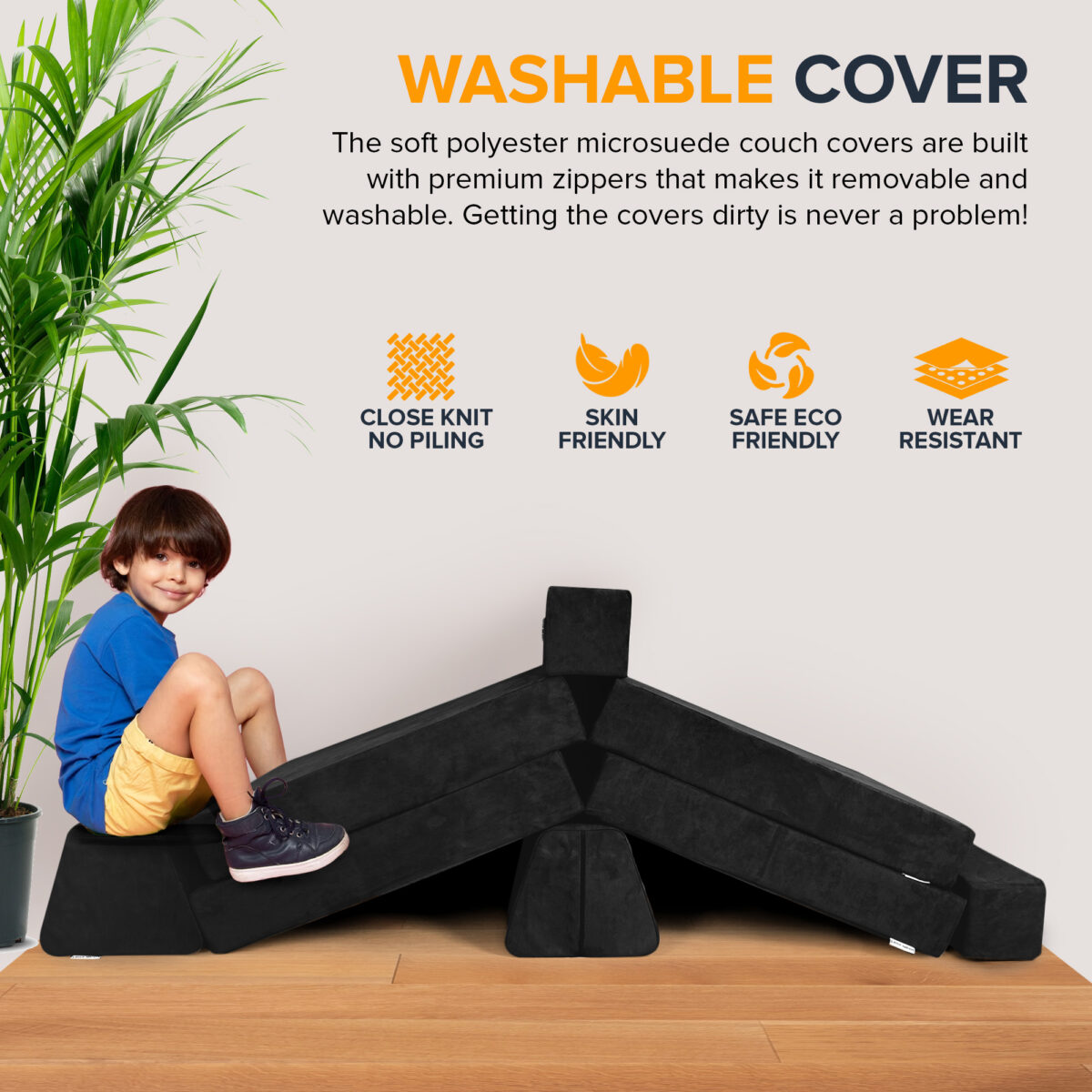 WASHABLE COVER

The soft polyester microsuede couch covers are built with premium zippers that makes it removable and washable. Getting the covers dirty is never a problem!

CLOSE KNIT NO PILING

SKIN FRIENDLY

SAFE ECO FRIENDLY

WEAR RESISTANT