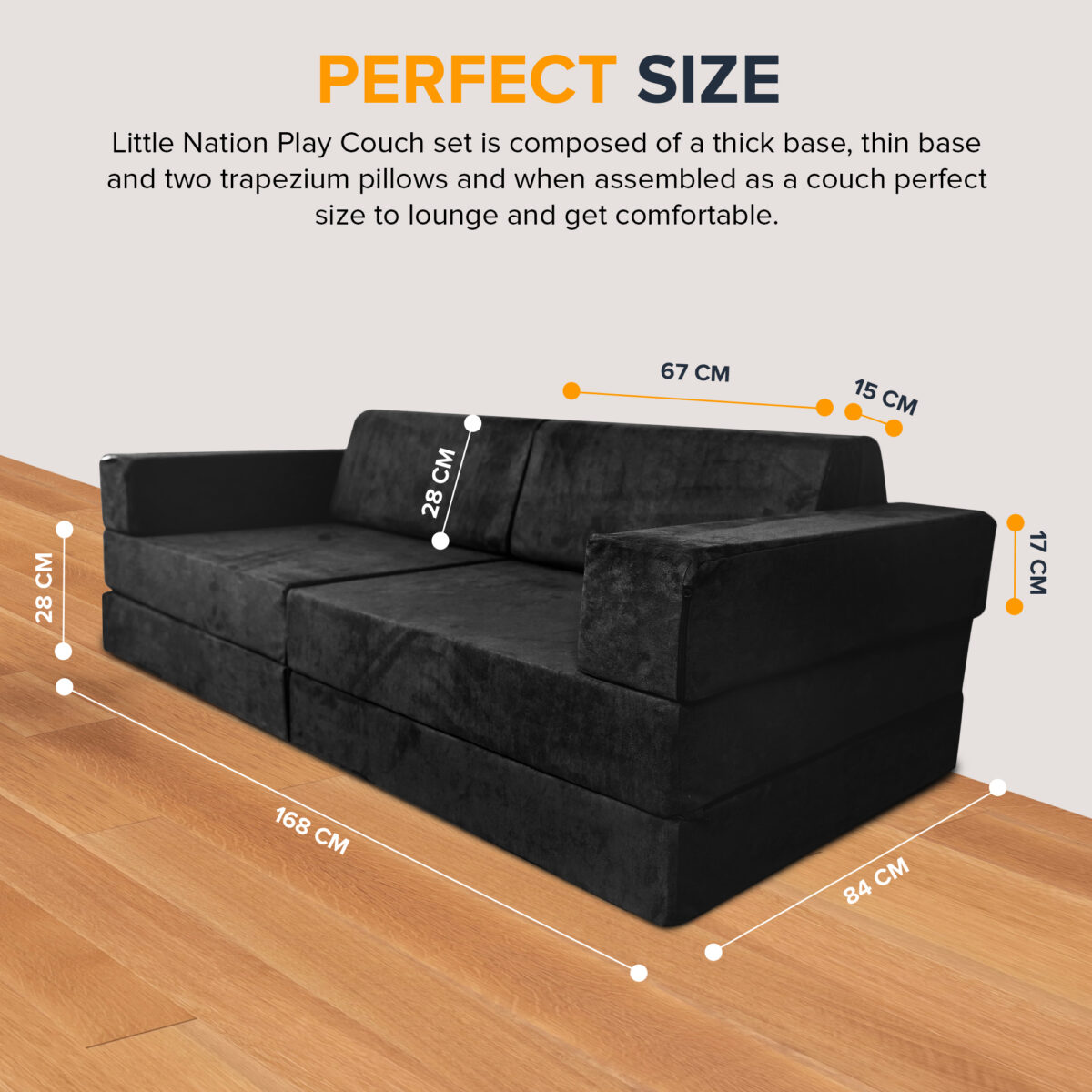 PERFECT SIZE

Little Nation Play Couch set is composed of a thick base, thin base and two trapezium pillows and when assembled as a couch perfect size to lounge and get comfortable.

67 CM

15 CM

28 CM

17 CM

28 CM

168 CM

84 CM