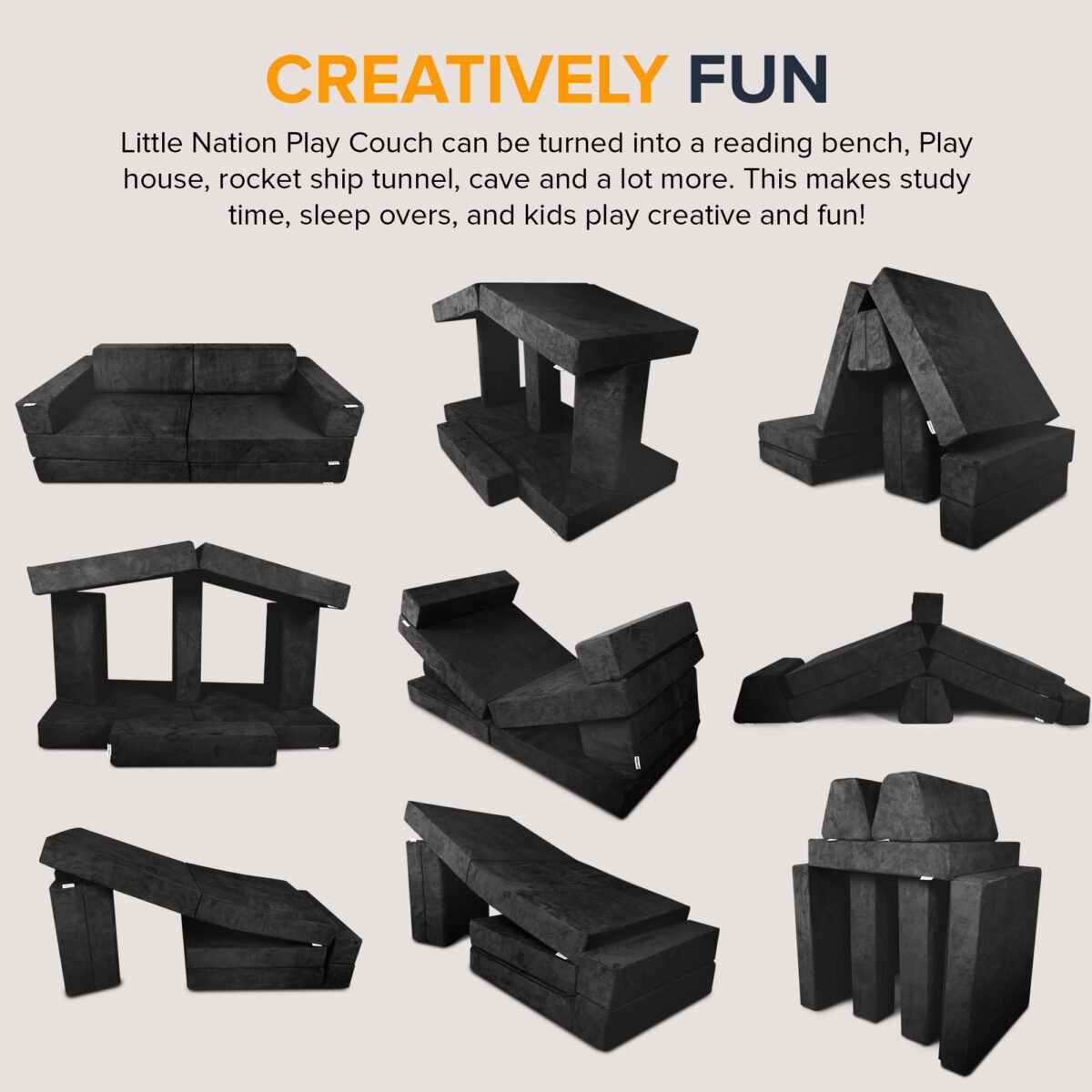 CREATIVELY FUN

Little Nation Play Couch can be turned into a reading bench, Play house, rocket ship tunnel, cave and a lot more. This makes study time, sleep overs, and kids play creative and fun!