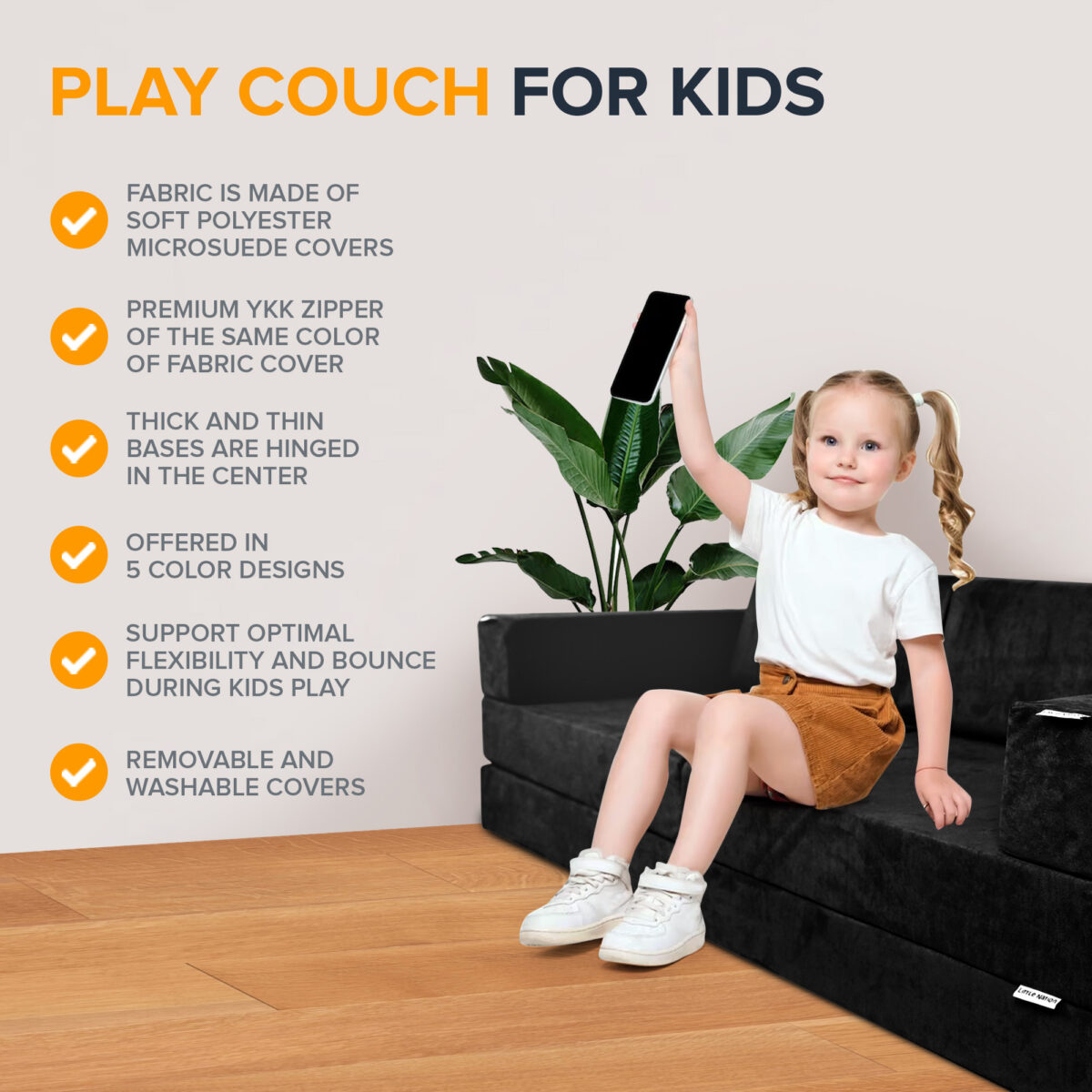 PLAY COUCH FOR KIDS

FABRIC IS MADE OF SOFT POLYESTER MICROSUEDE COVERS

PREMIUM YKK ZIPPER OF THE SAME COLOR OF FABRIC COVER

THICK AND THIN BASES ARE HINGED IN THE CENTER

OFFERED IN 5 COLOR DESIGNS

SUPPORT OPTIMAL FLEXIBILITY AND BOUNCE DURING KIDS PLAY

REMOVABLE AND WASHABLE COVERS

Little Nation