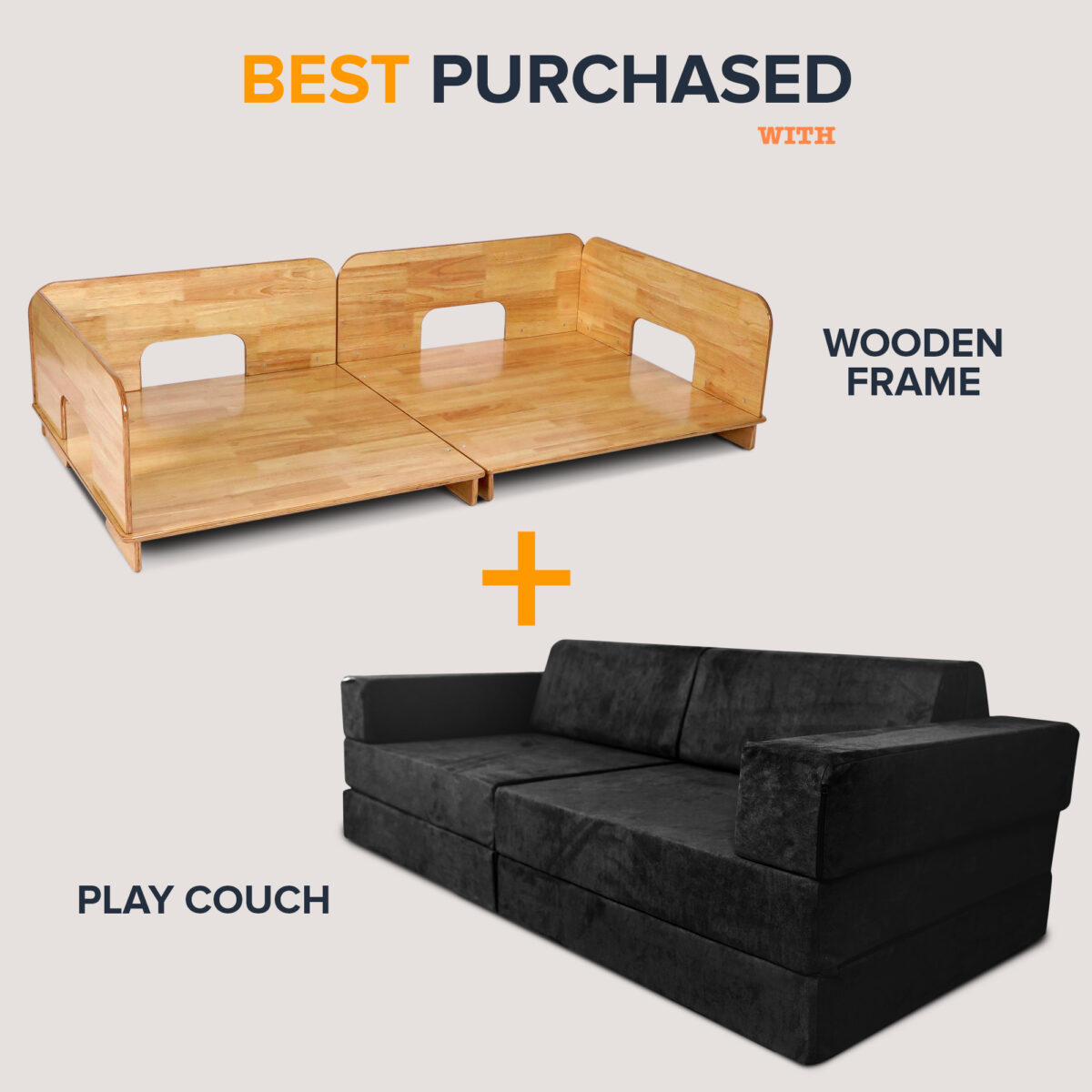 BEST PURCHASED
WITH

WOODEN FRAME

+

PLAY COUCH