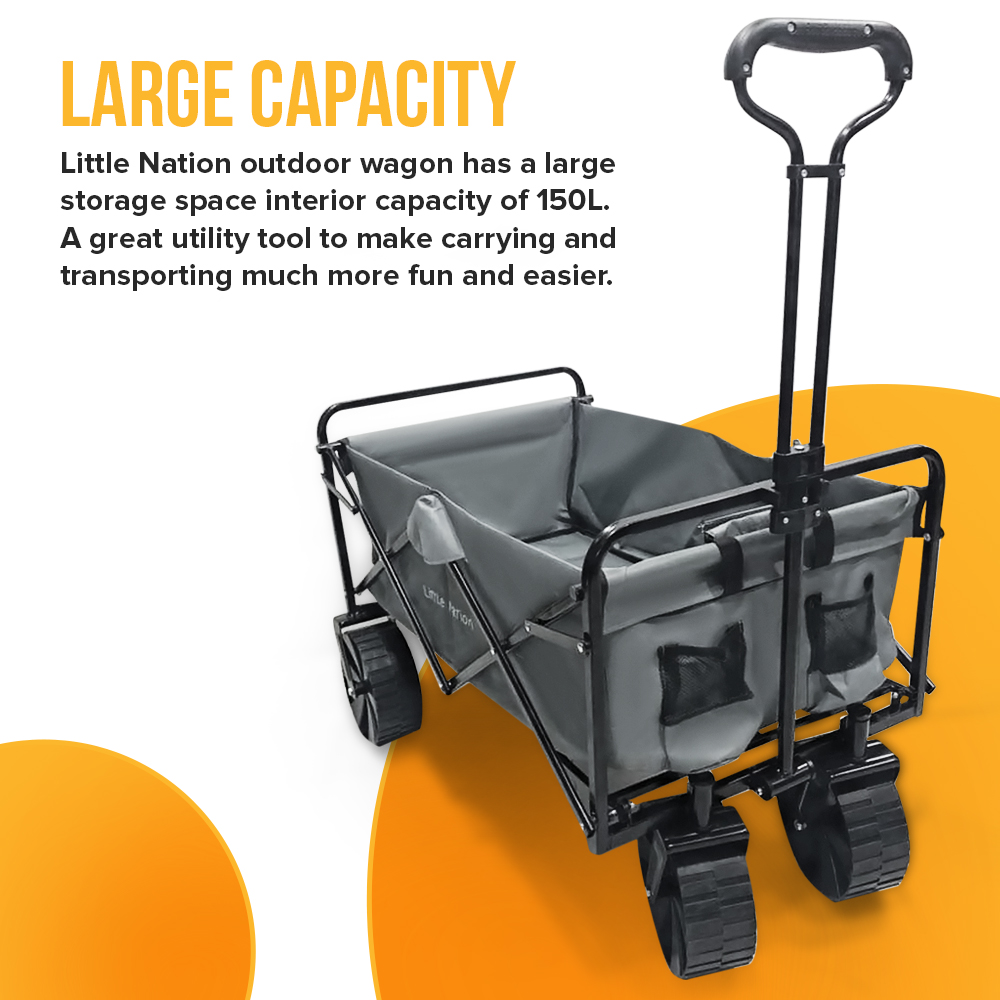 LARGE CAPACITY

Little Nation outdoor wagon has a large storage space interior capacity of 150L. A great utility tool to make carrying and transporting much more fun and easier.

Little Nation