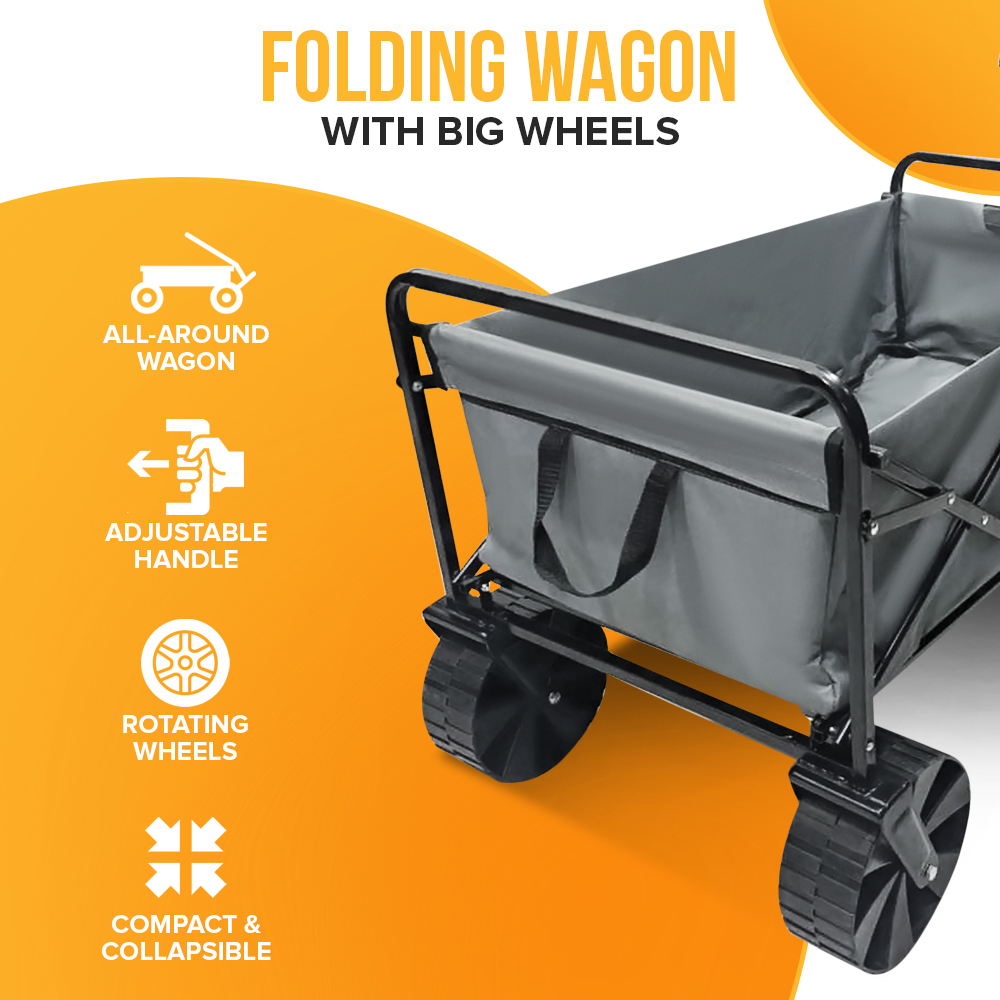 FOLDING WAGON
WITH BIG WHEELS

ALL-AROUND WAGON

ADJUSTABLE HANDLE

ROTATING WHEELS

COMPACT & COLLAPSIBLE