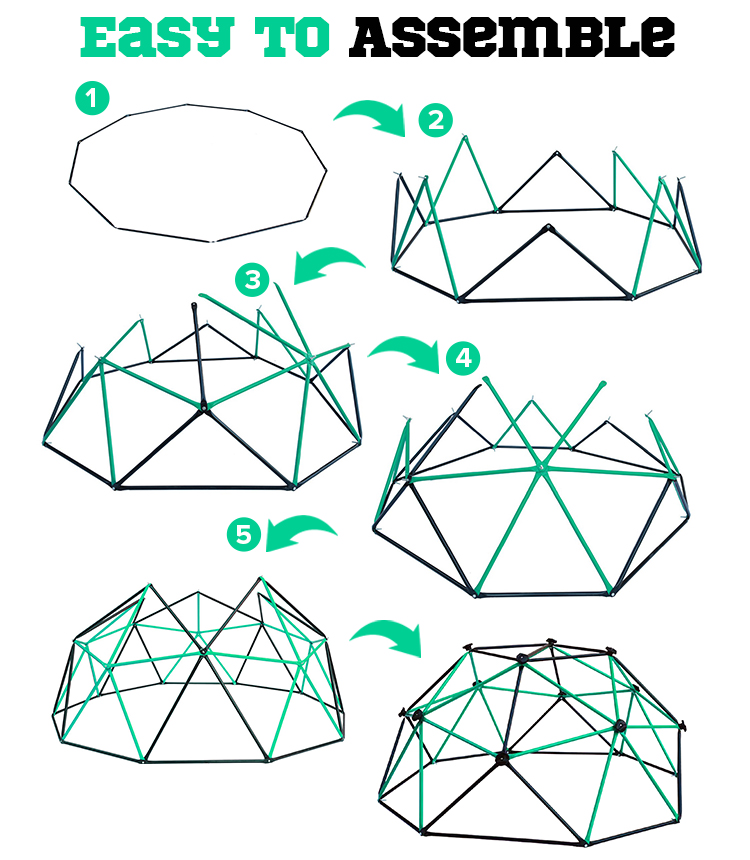 Easy To Assemble

1

2

3

4

5