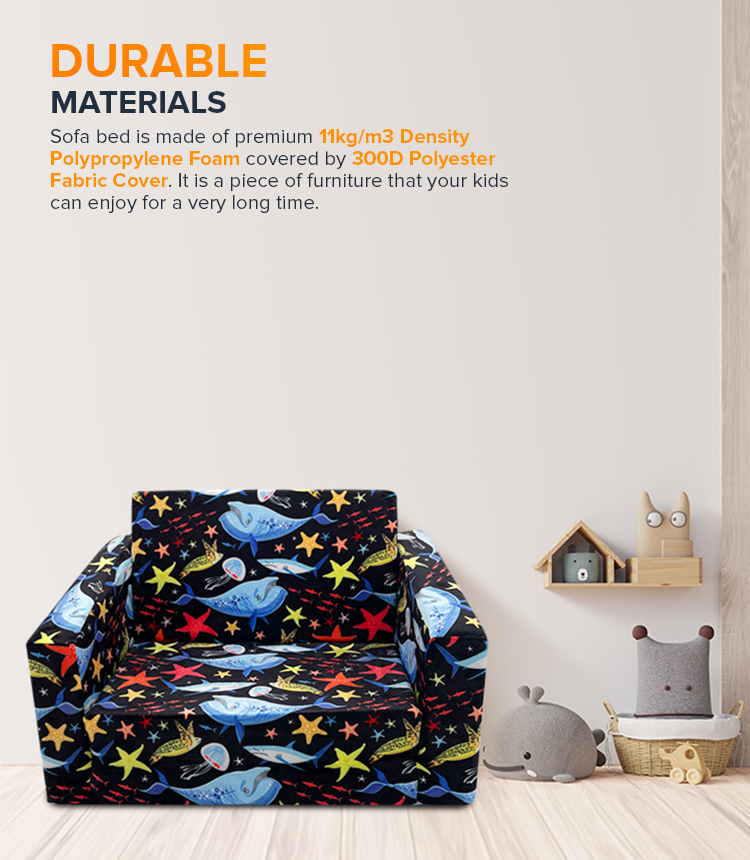 DURABLE
MATERIALS

Sofa bed is made of premium 11kg/m3 Density Polypropylene Foam covered by 300D Polyester Fabric Cover. It is a piece of furniture that your kids can enjoy for a very long time.