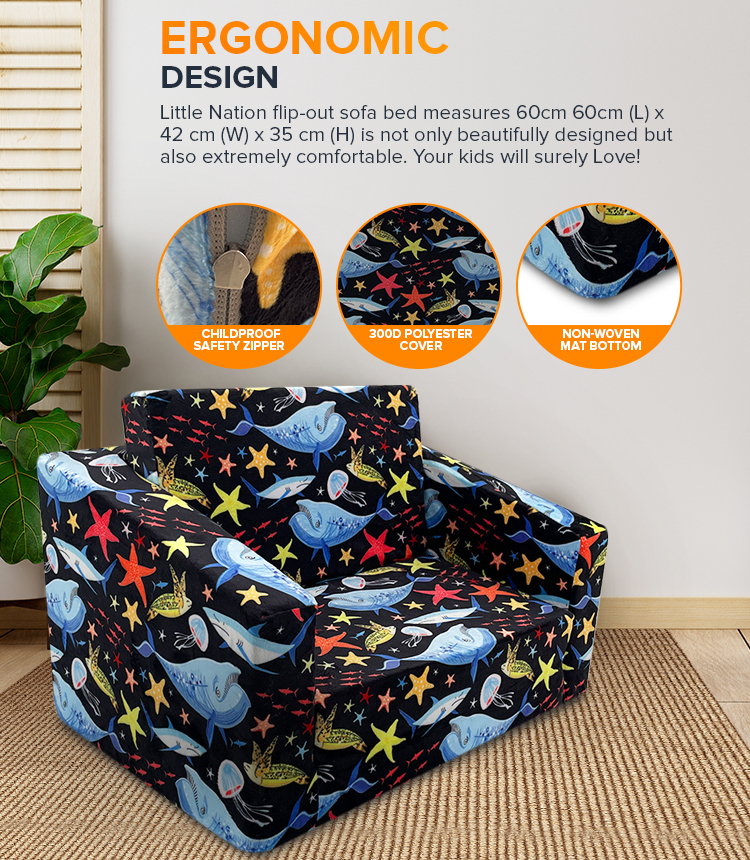 ERGONOMIC
DESIGN

Little Nation flip-out sofa bed measures 60cm 60cm (L) x 42 cm (W) x 35 cm (H) is not only beautifully designed but also extremely comfortable. Your kids will surely Love!

CHILDPROOF SAFETY ZIPPER

300D POLYESTER COVER

NON-WOVEN MAT BOTTOM