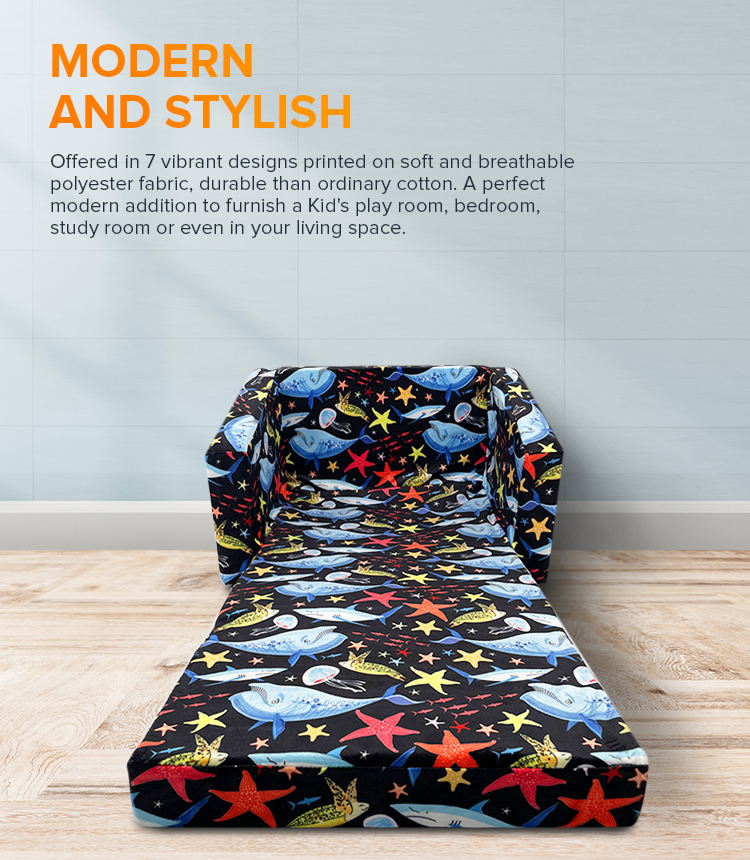 MODERN AND STYLISH

Offered in 7 vibrant designs printed on soft and breathable polyester fabric, durable than ordinary cotton. A perfect modern addition to furnish a Kid's play room, bedroom, study room or even in your living space.