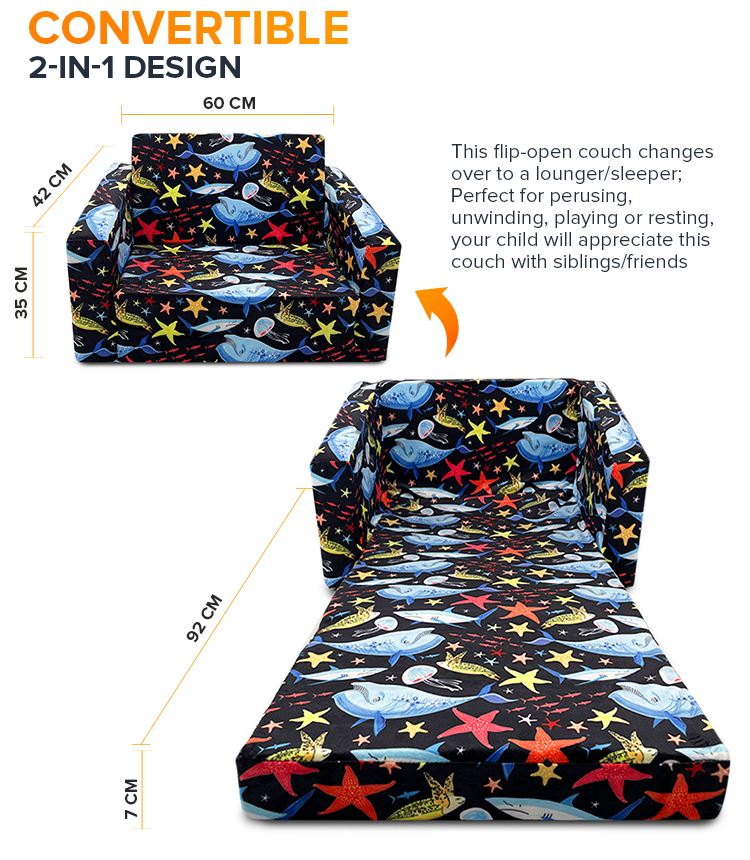 CONVERTIBLE
2-IN-1 DESIGN

60 CM

42 CM

35 CM

This flip-open couch changes over to a lounger/sleeper; Perfect for perusing, unwinding, playing or resting, your child will appreciate this couch with siblings/friends

92 CM

7 CM