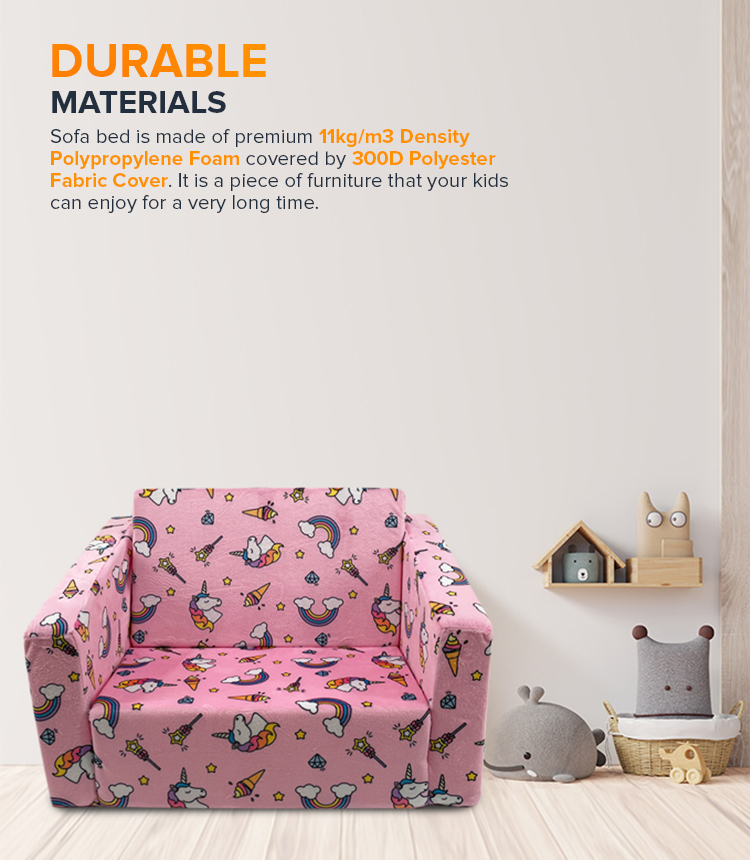 DURABLE
MATERIALS

Sofa bed is made of premium 11kg/m3 Density Polypropylene Foam covered by 300D Polyester Fabric Cover. It is a piece of furniture that your kids can enjoy for a very long time.