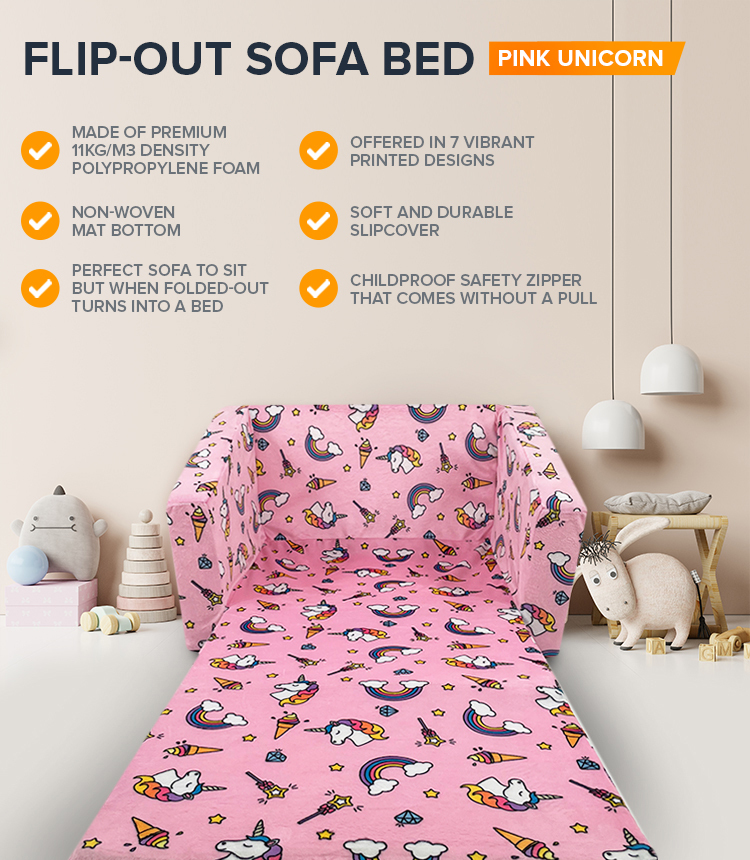 FLIP-OUT SOFA BED PINK UNICORN

MADE OF PREMIUM 11KG/M3 DENSITY POLYPROPYLENE FOAM

NON-WOVEN MAT BOTTOM

PERFECT SOFA TO SIT BUT WHEN FOLDED-OUT TURNS INTO A BED

OFFERED IN 7 VIBRANT PRINTED DESIGNS

SOFT AND DURABLE SLIPCOVER

CHILDPROOF SAFETY ZIPPER THAT COMES WITHOUT A PULL