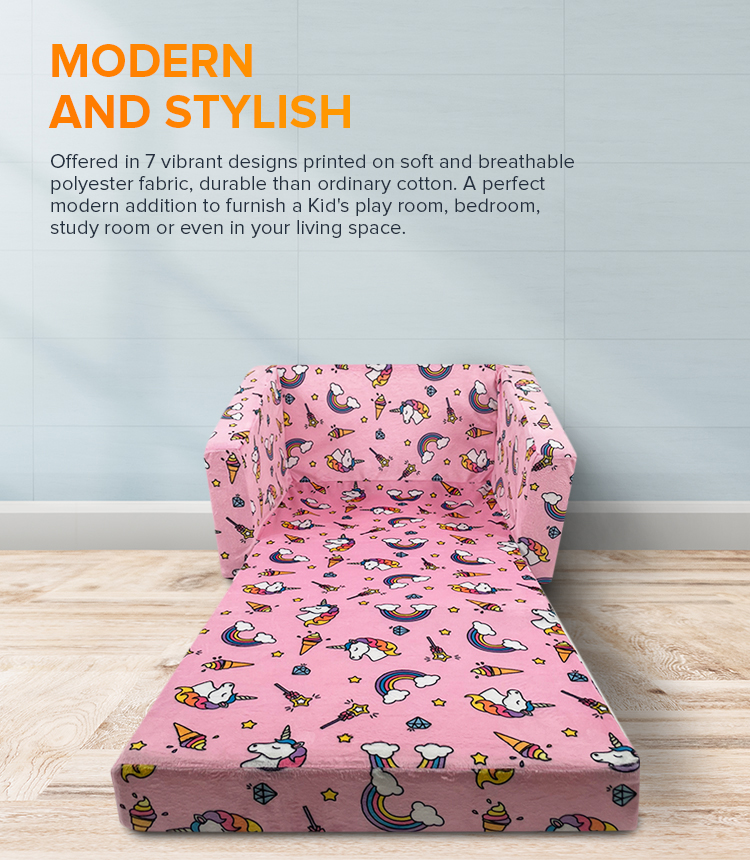 MODERN
AND STYLISH

Offered in 7 vibrant designs printed on soft and breathable polyester fabric, durable than ordinary cotton. A perfect modern addition to furnish a Kid's play room, bedroom, study room or even in your living space.