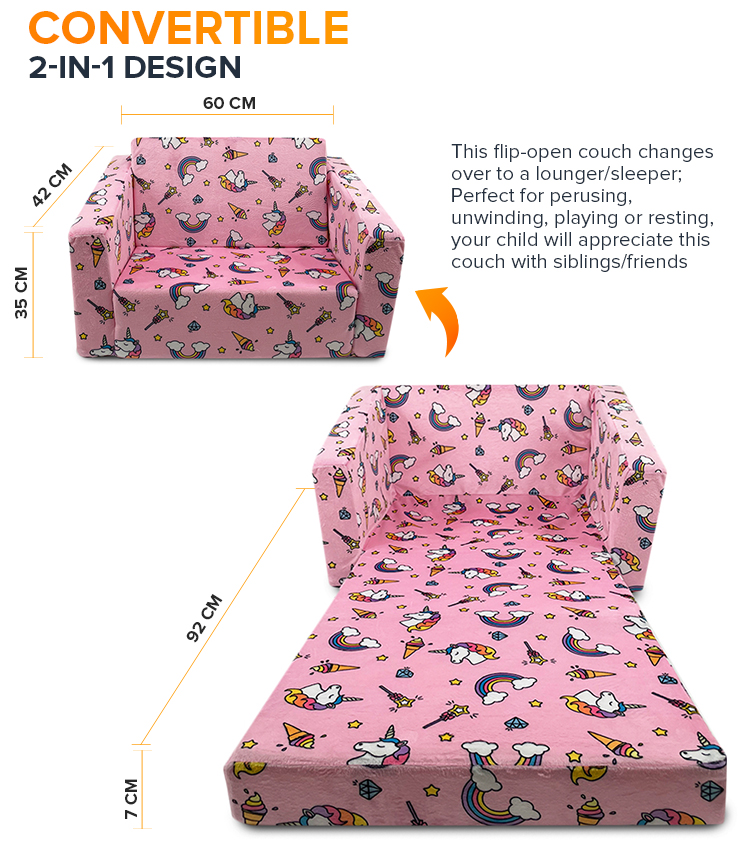 CONVERTIBLE
2-IN-1 DESIGN

60 CM

42 CM

35 CM

This flip-open couch changes over to a lounger/sleeper; Perfect for perusing, unwinding, playing or resting, your child will appreciate this couch with siblings/friends

92 CM

7 CM