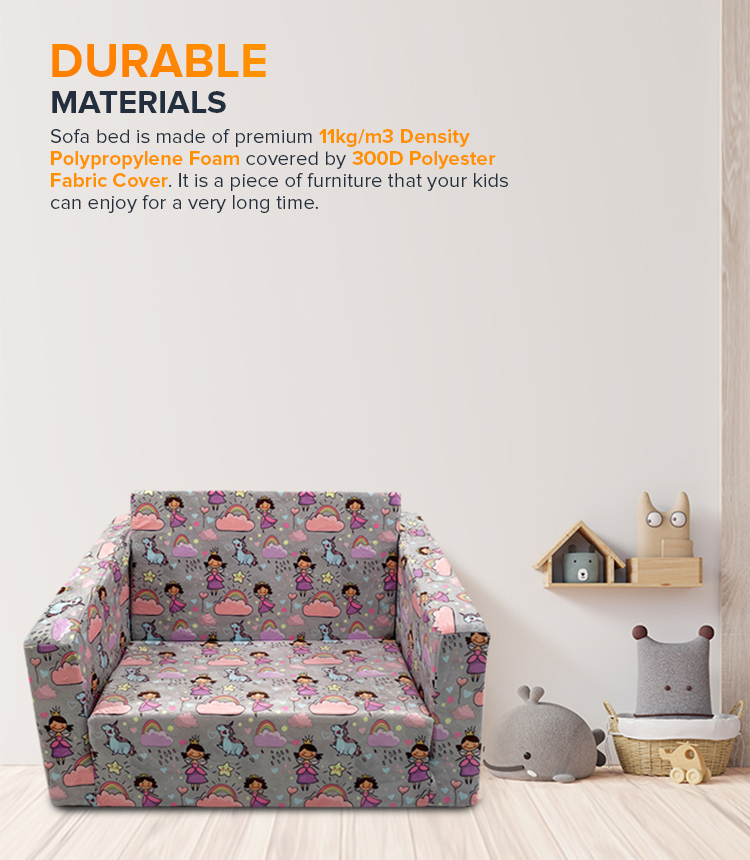 DURABLE
MATERIALS

Sofa bed is made of premium 11kg/m3 Density Polypropylene Foam covered by 300D Polyester Fabric Cover. It is a piece of furniture that your kids can enjoy for a very long time.