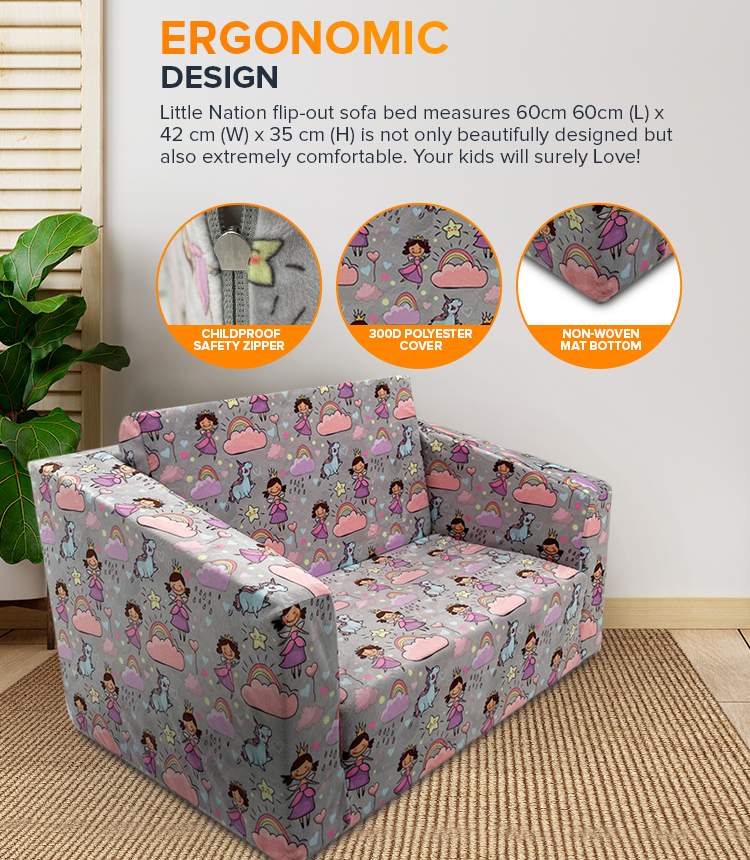 ERGONOMIC
DESIGN

Little Nation flip-out sofa bed measures 60cm 60cm (L) x 42 cm (W) x 35 cm (H) is not only beautifully designed but also extremely comfortable. Your kids will surely Love!

CHILDPROOF SAFETY ZIPPER

300D POLYESTER COVER

NON-WOVEN MAT BOTTOM