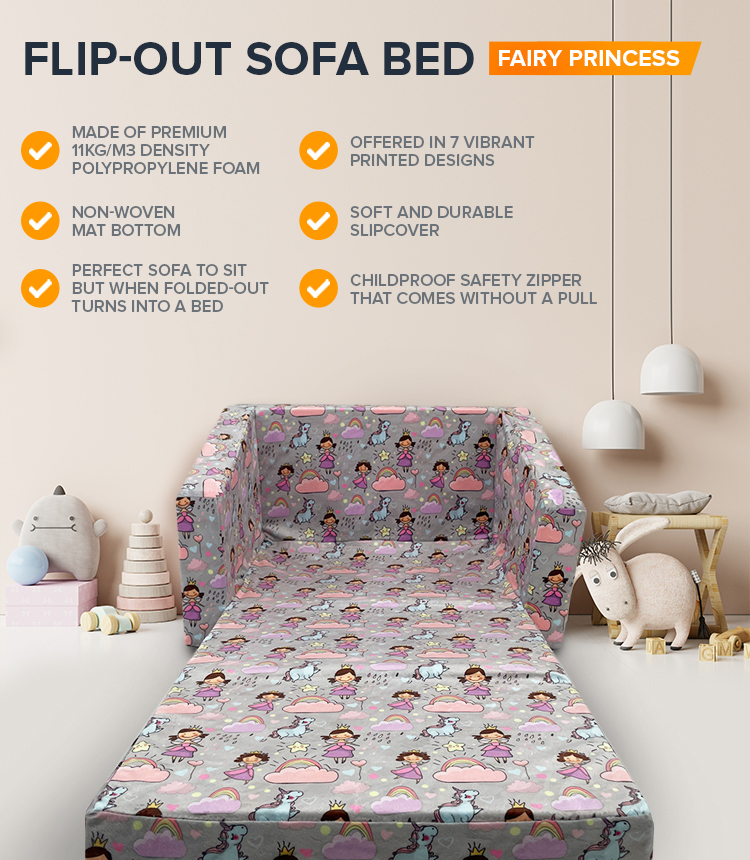 FLIP-OUT SOFA BED FAIRY PRINCESS

MADE OF PREMIUM 11KG/M3 DENSITY POLYPROPYLENE FOAM

NON-WOVEN MAT BOTTOM

PERFECT SOFA TO SIT BUT WHEN FOLDED-OUT TURNS INTO A BED

OFFERED IN 7 VIBRANT PRINTED DESIGNS

SOFT AND DURABLE SLIPCOVER

CHILDPROOF SAFETY ZIPPER THAT COMES WITHOUT A PULL