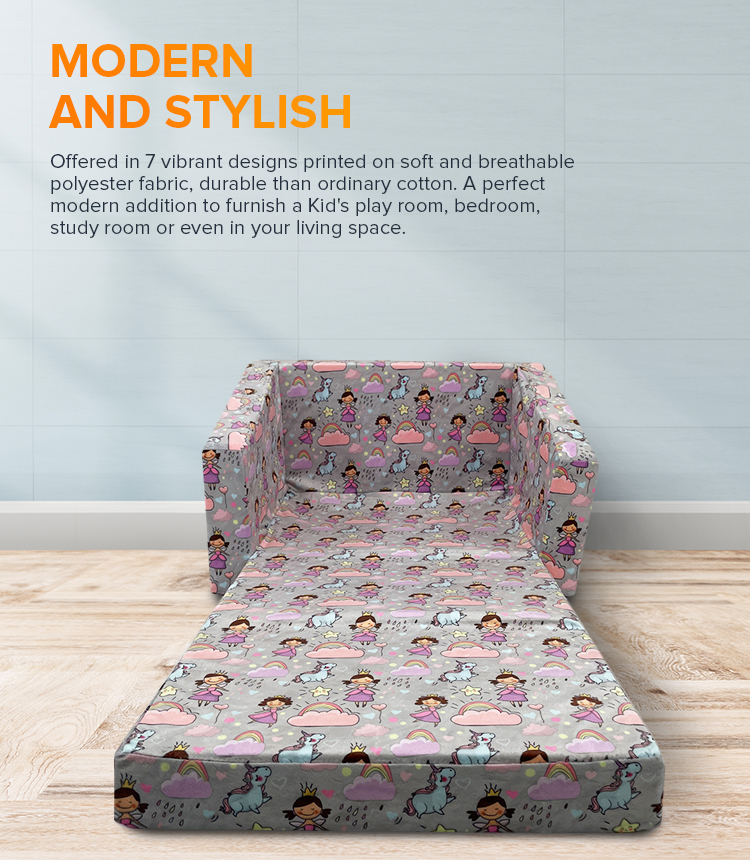 MODERN AND STYLISH

Offered in 7 vibrant designs printed on soft and breathable polyester fabric, durable than ordinary cotton. A perfect modern addition to furnish a Kid's play room, bedroom, study room or even in your living space.