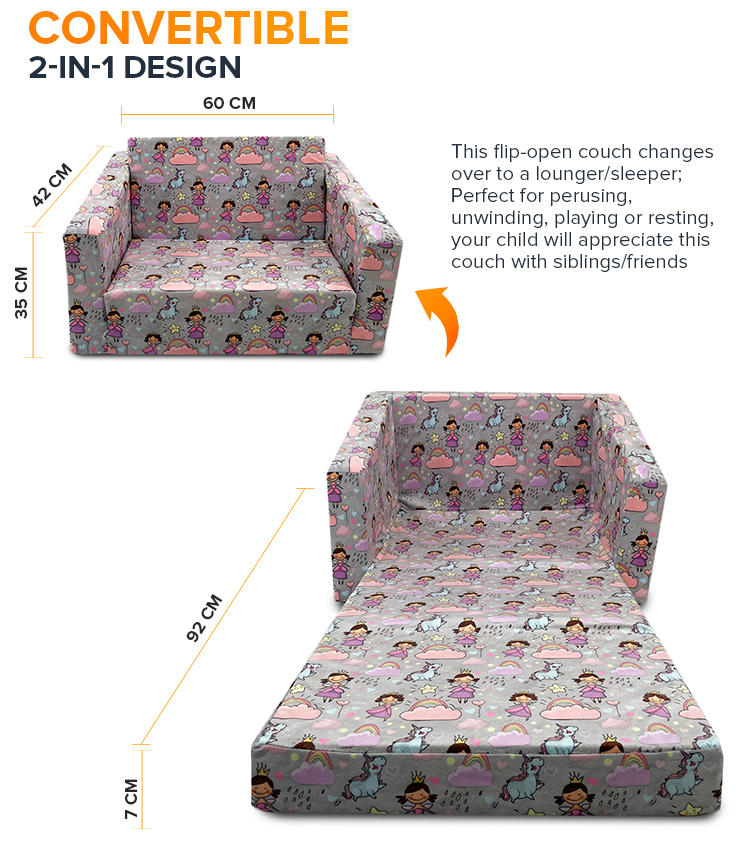 CONVERTIBLE
2-IN-1 DESIGN

60 CM

42 CM

35 CM

This flip-open couch changes over to a lounger/sleeper; Perfect for perusing, unwinding, playing or resting, your child will appreciate this couch with siblings/friends

92 CM

7 CM