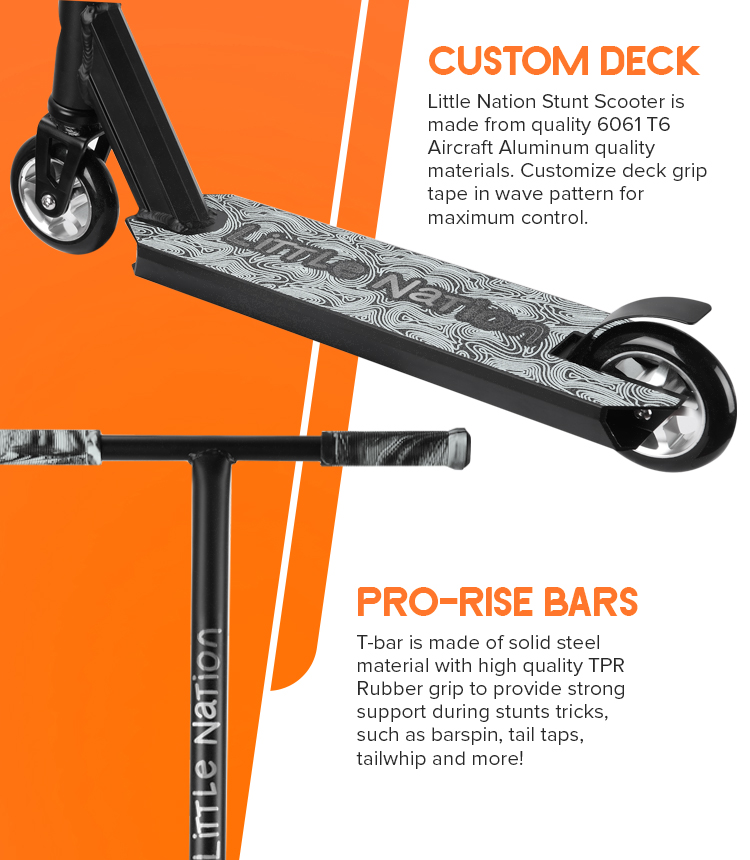 CUSTOM DECK

Little Nation Stunt Scooter is made from quality 6061 T6 Aircraft Aluminum quality materials. Customize deck grip tape in wave pattern for maximum control.

Little Nation

PRO-RISE BARS

T-bar is made of solid steel material with high quality TPR Rubber grip to provide strong support during stunts tricks, such as barspin, tail taps, tailwhip and more!

Little Nation