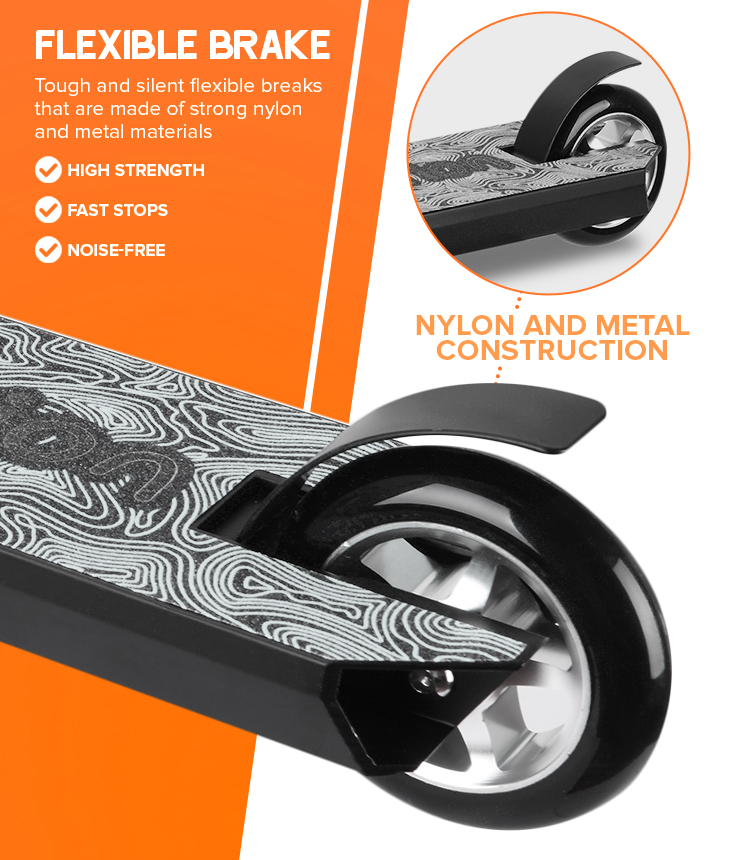 FLEXIBLE BRAKE

Tough and silent flexible breaks that are made of strong nylon and metal materials

HIGH STRENGTH

FAST STOPS

NOISE-FREE

NYLON AND METAL CONSTRUCTION