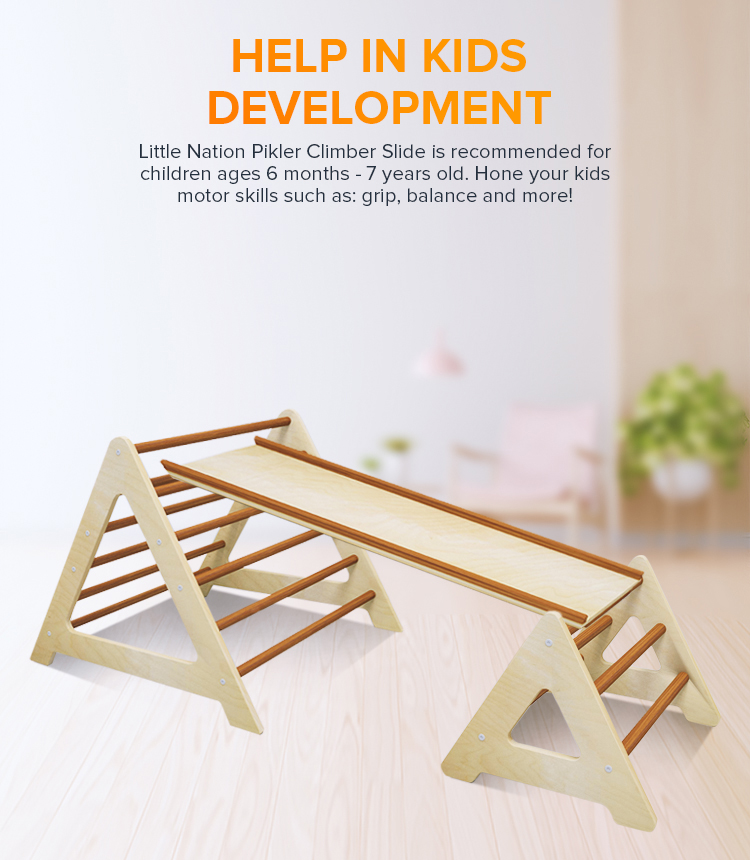 HELP IN KIDS DEVELOPMENT

Little Nation Pikler Climber Slide is recommended for children ages 6 months - 7 years old. Hone your kids motor skills such as: grip, balance and more!