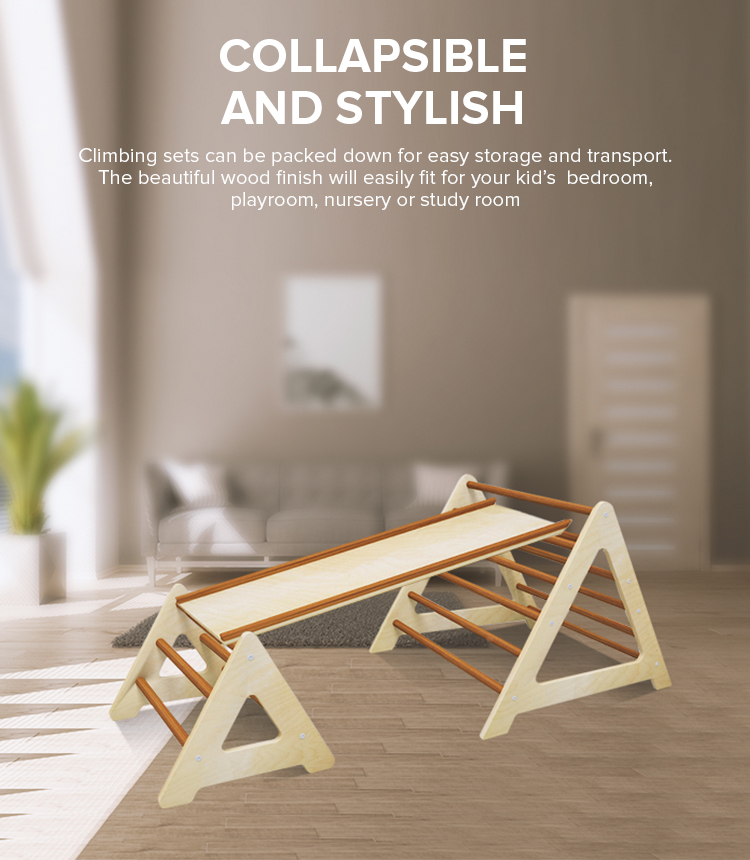 COLLAPSIBLE AND STYLISH

Climbing sets can be packed down for easy storage and transport. The beautiful wood finish will easily fit for your kid's bedroom, playroom, nursery or study room