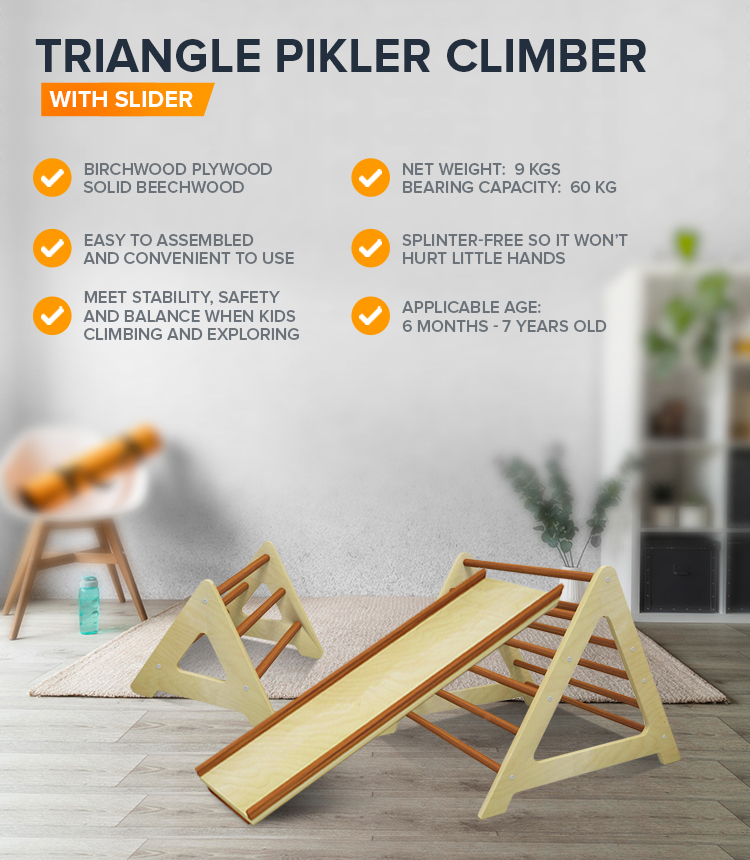 TRIANGLE PIKLER CLIMBER

WITH SLIDER

BIRCHWOOD PLYWOOD SOLID BEECHWOOD

EASY TO ASSEMBLED AND CONVENIENT TO USE

MEET STABILITY, SAFETY AND BALANCE WHEN KIDS CLIMBING AND EXPLORING

NET WEIGHT: 9 KGS BEARING CAPACITY: 60 KG

SPLINTER-FREE SO IT WON'T HURT LITTLE HANDS

APPLICABLE AGE: 6 MONTHS - 7 YEARS OLD