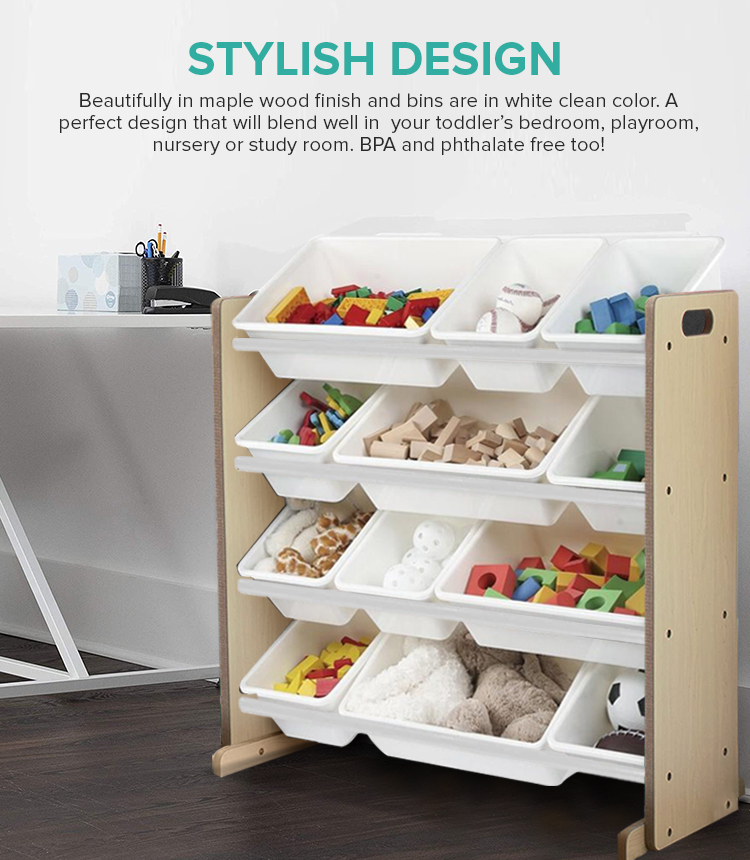 STYLISH DESIGN

Beautifully in maple wood finish and bins are in white clean color. A perfect design that will blend well in  your toddler's bedroom, playroom, nursery or study room. BPA and phthalate free too!