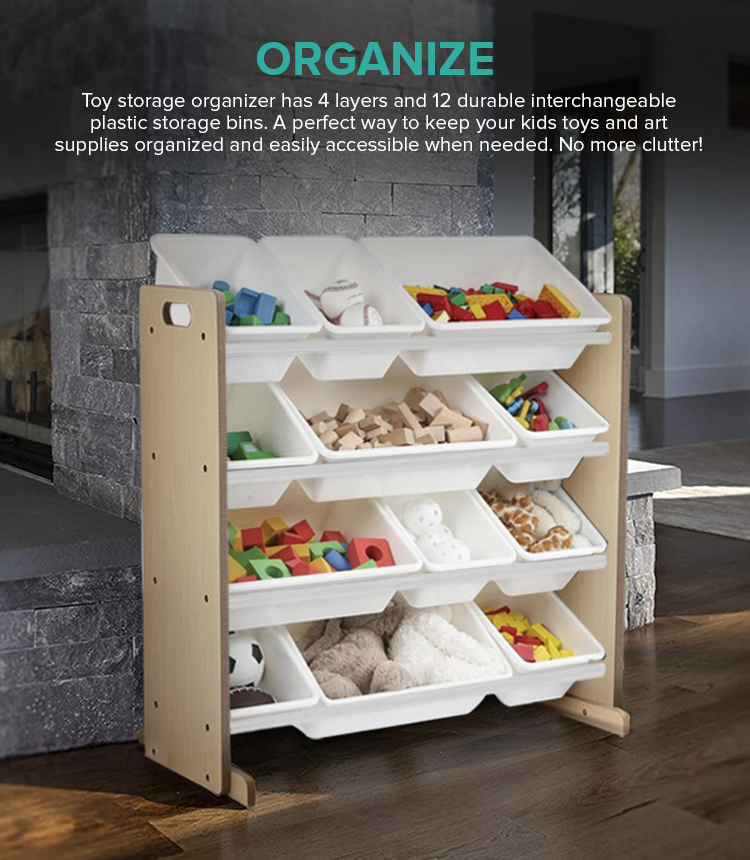 ORGANIZE

Toy storage organizer has 4 layers and 12 durable interchangeable plastic storage bins. A perfect way to keep your kids toys and art supplies organized and easily accessible when needed. No more clutter!