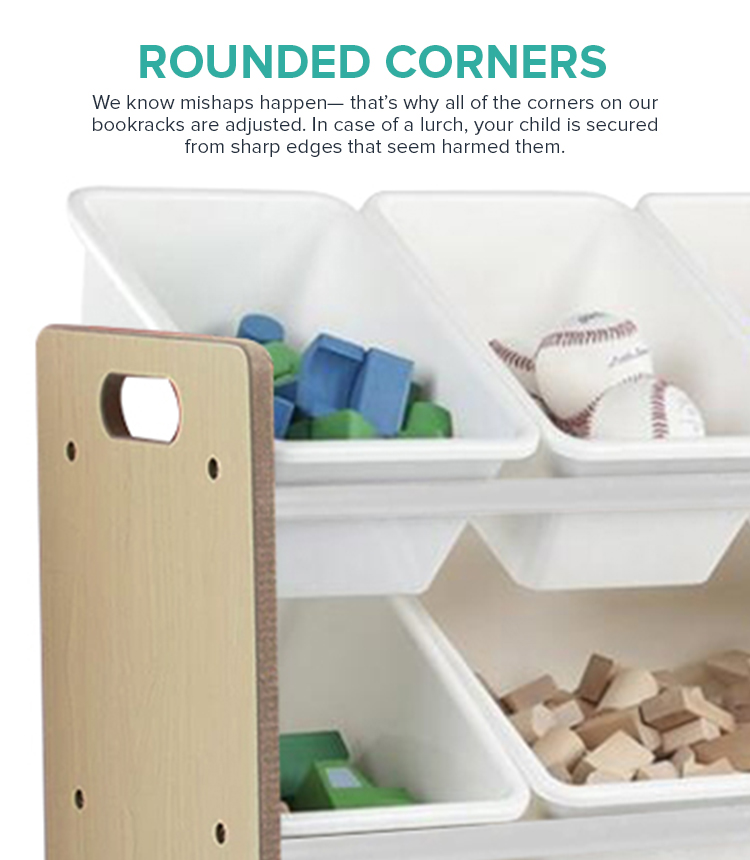 ROUNDED CORNERS

We know mishaps happen— that's why all of the corners on our bookracks are adjusted. In case of a lurch, your child is secured from sharp edges that seem harmed them.