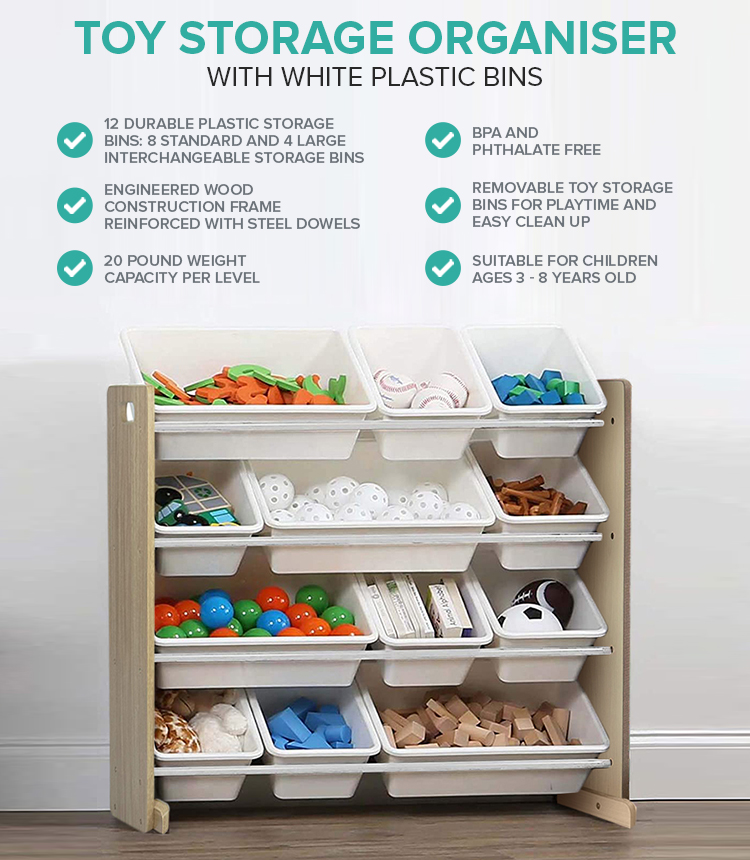 TOY STORAGE ORGANISER
WITH WHITE PLASTIC BINS

12 DURABLE PLASTIC STORAGE BINS: 8 STANDARD AND 4 LARGE INTERCHANGEABLE STORAGE BINS

ENGINEERED WOOD CONSTRUCTION FRAME REINFORCED WITH STEEL DOWELS

20 POUND WEIGHT CAPACITY PER LEVEL

BPA AND PHTHALATE FREE

REMOVABLE TOY STORAGE BINS FOR PLAYTIME AND EASY CLEAN UP

SUITABLE FOR CHILDREN AGES 3 - 8 YEARS OLD