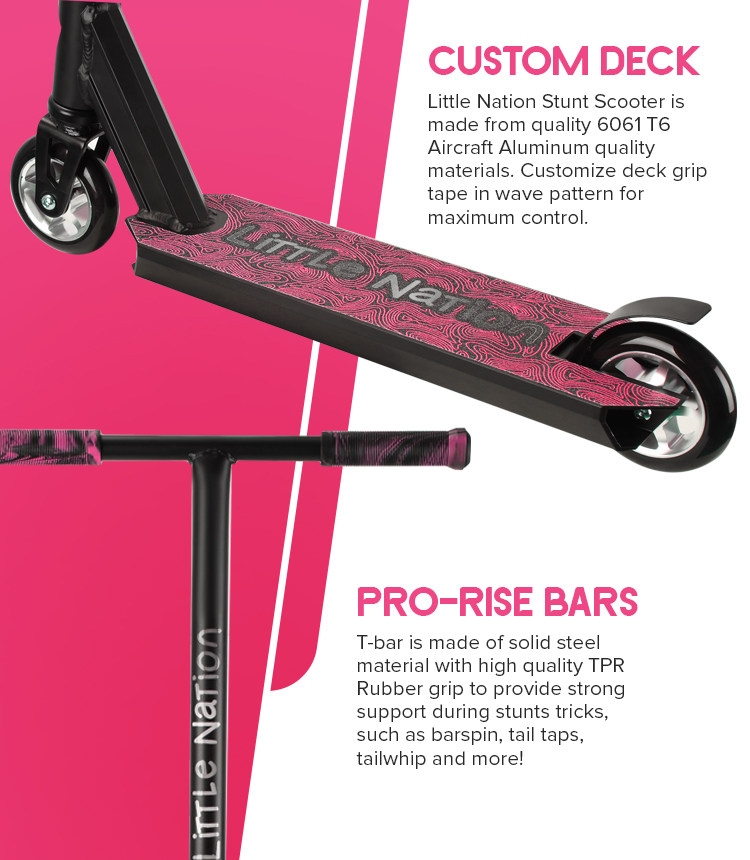 CUSTOM DECK

Little Nation Stunt Scooter is made from quality 6061 T6 Aircraft Aluminum quality materials. Customize deck grip tape in wave pattern for maximum control.

Little Nation

PRO-RISE BARS

T-bar is made of solid steel material with high quality TPR Rubber grip to provide strong support during stunts tricks, such as barspin, tail taps, tailwhip and more!

Little Nation