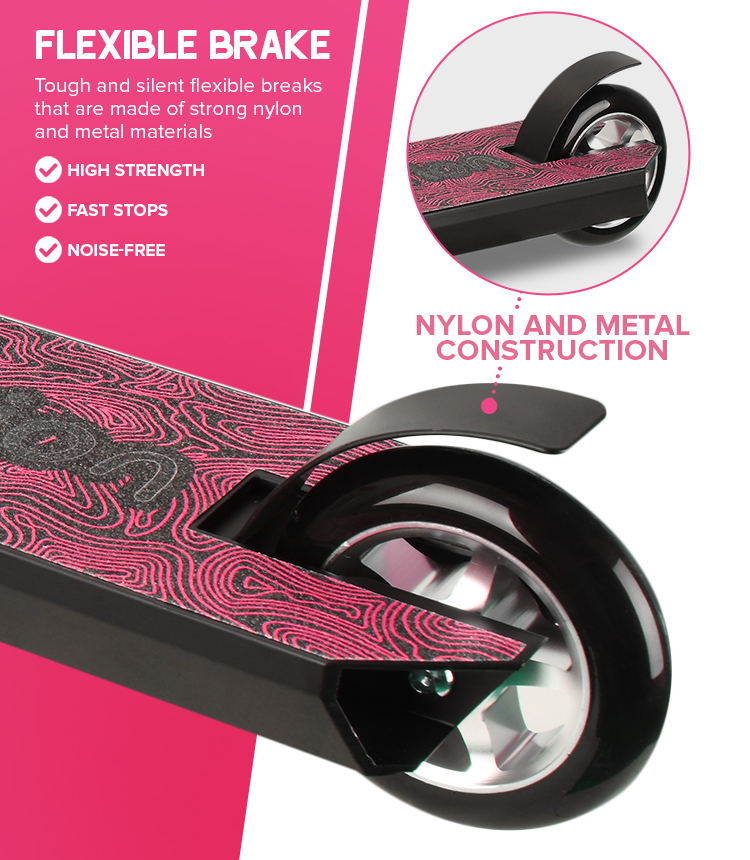 FLEXIBLE BRAKE

Tough and silent flexible breaks that are made of strong nylon and metal materials

HIGH STRENGTH

FAST STOPS

NOISE-FREE

NYLON AND METAL CONSTRUCTION