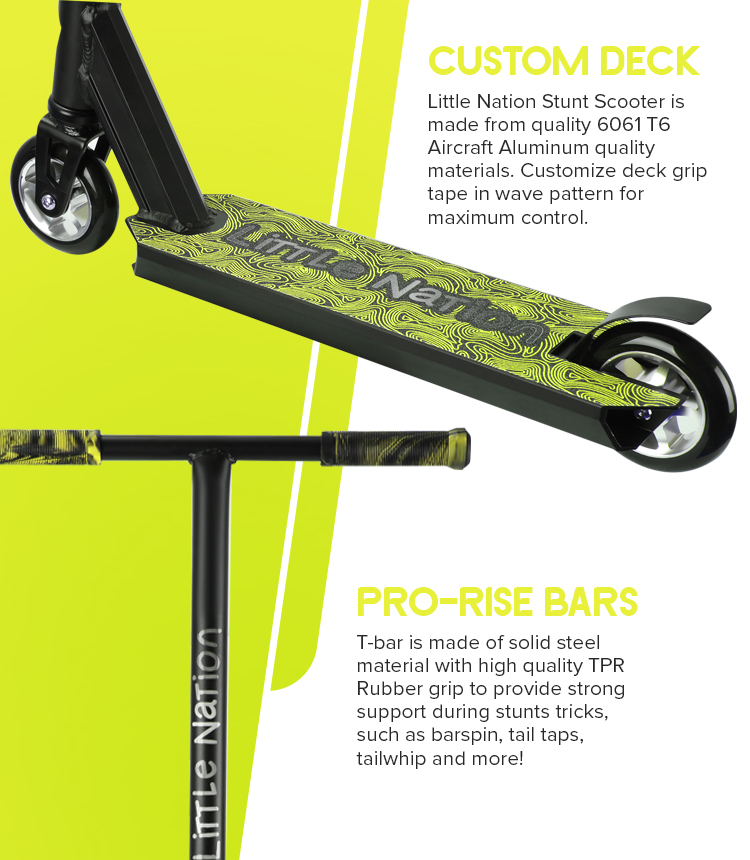 CUSTOM DECK

Little Nation Stunt Scooter is made from quality 6061 T6 Aircraft Aluminum quality materials. Customize deck grip tape in wave pattern for maximum control.

Little Nation

PRO-RISE BARS

T-bar is made of solid steel material with high quality TPR Rubber grip to provide strong support during stunts tricks, such as barspin, tail taps, tailwhip and more!

Little Nation