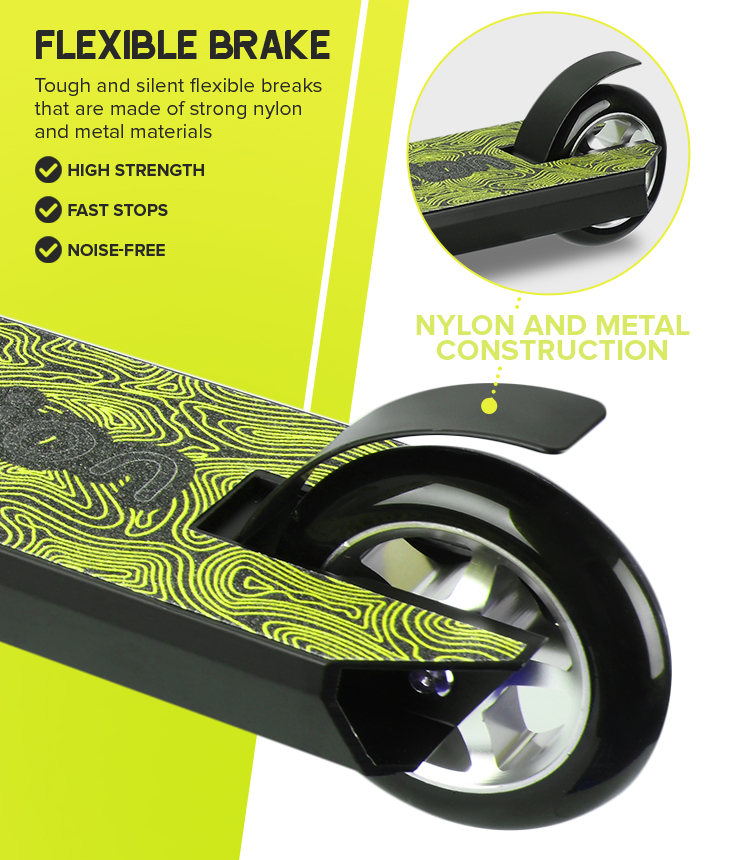 FLEXIBLE BRAKE

Tough and silent flexible breaks that are made of strong nylon and metal materials

HIGH STRENGTH

FAST STOPS

NOISE-FREE

NYLON AND METAL CONSTRUCTION